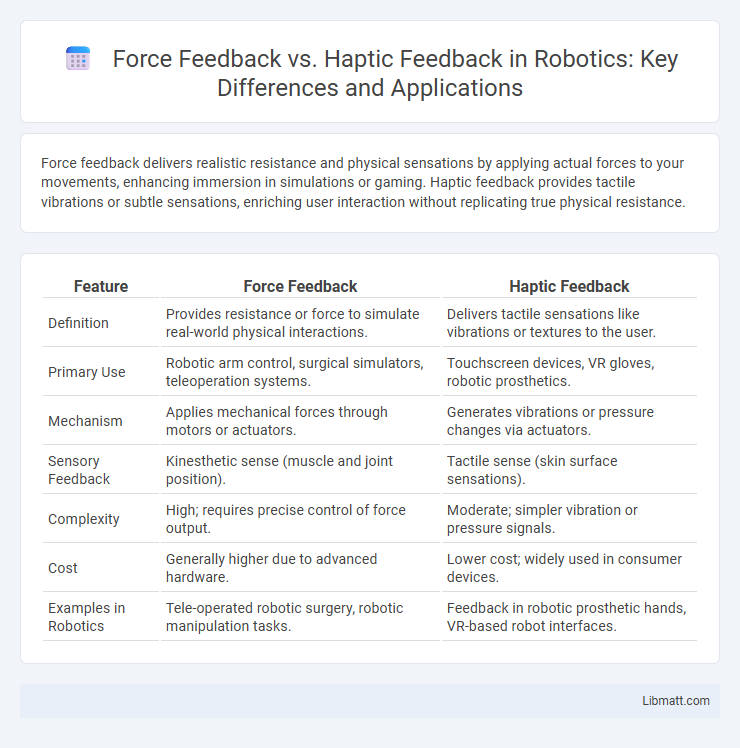 Force Feedback vs. Haptic Feedback in Robotics: Key Differences and Applications

Force feedback delivers realistic resistance and physical sensations by applying actual forces to your movements, enhancing immersion in simulations or gaming. Haptic feedback provides tactile vibrations or subtle sensations, enriching user interaction without replicating true physical resistance.

| Feature | Force Feedback | Haptic Feedback |
|---|---|---|
| Definition | Provides resistance or force to simulate real-world physical interactions. | Delivers tactile sensations like vibrations or textures to the user. |
| Primary Use | Robotic arm control, surgical simulators, teleoperation systems. | Touchscreen devices, VR gloves, robotic prosthetics. |
| Mechanism | Applies mechanical forces through motors or actuators. | Generates vibrations or pressure changes via actuators. |
| Sensory Feedback | Kinesthetic sense (muscle and joint position). | Tactile sense (skin surface sensations). |
| Complexity | High; requires precise control of force output. | Moderate; simpler vibration or pressure signals. |
| Cost | Generally higher due to advanced hardware. | Lower cost; widely used in consumer devices. |
| Examples in Robotics | Tele-operated robotic surgery, robotic manipulation tasks. | Feedback in robotic prosthetic hands, VR-based robot interfaces. |

Libmatt.com