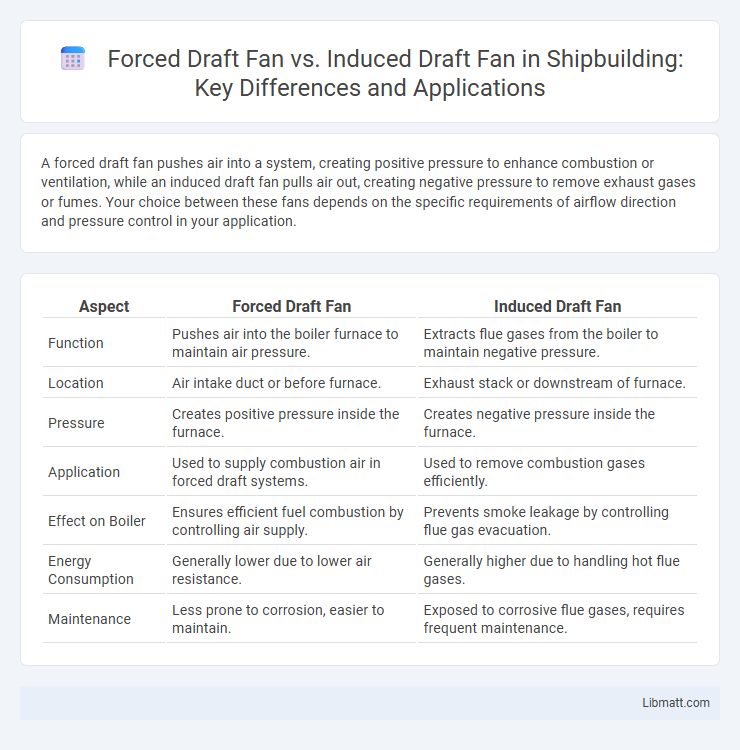 Forced Draft Fan vs. Induced Draft Fan in Shipbuilding: Key Differences and Applications

A forced draft fan pushes air into a system, creating positive pressure to enhance combustion or ventilation, while an induced draft fan pulls air out, creating negative pressure to remove exhaust gases or fumes. Your choice between these fans depends on the specific requirements of airflow direction and pressure control in your application.

| Aspect | Forced Draft Fan | Induced Draft Fan |
|---|---|---|
| Function | Pushes air into the boiler furnace to maintain air pressure. | Extracts flue gases from the boiler to maintain negative pressure. |
| Location | Air intake duct or before furnace. | Exhaust stack or downstream of furnace. |
| Pressure | Creates positive pressure inside the furnace. | Creates negative pressure inside the furnace. |
| Application | Used to supply combustion air in forced draft systems. | Used to remove combustion gases efficiently. |
| Effect on Boiler | Ensures efficient fuel combustion by controlling air supply. | Prevents smoke leakage by controlling flue gas evacuation. |
| Energy Consumption | Generally lower due to lower air resistance. | Generally higher due to handling hot flue gases. |
| Maintenance | Less prone to corrosion, easier to maintain. | Exposed to corrosive flue gases, requires frequent maintenance. |

Libmatt.com