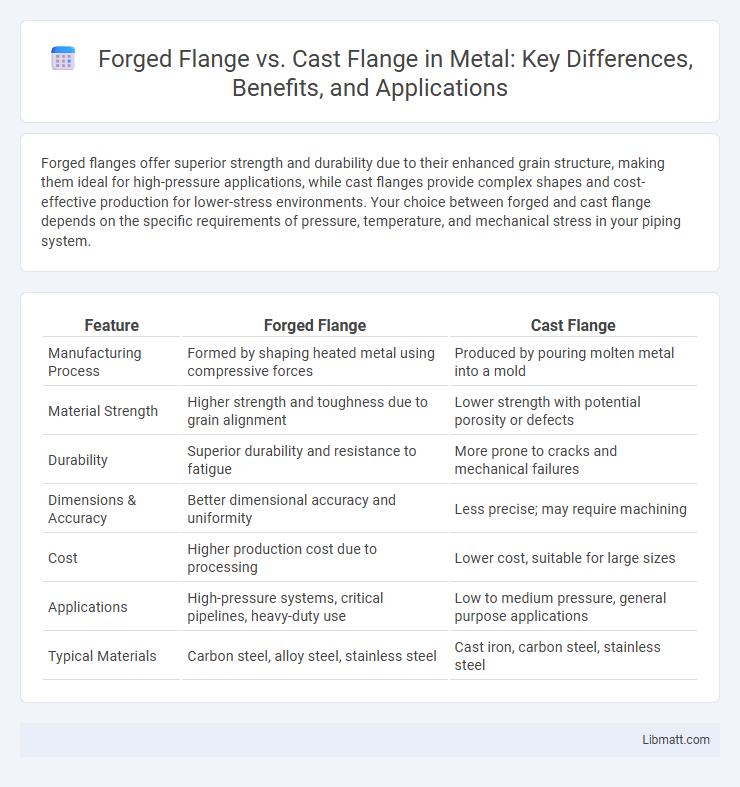 Forged Flange vs. Cast Flange in Metal: Key Differences, Benefits, and Applications

Forged flanges offer superior strength and durability due to their enhanced grain structure, making them ideal for high-pressure applications, while cast flanges provide complex shapes and cost-effective production for lower-stress environments. Your choice between forged and cast flange depends on the specific requirements of pressure, temperature, and mechanical stress in your piping system.

| Feature | Forged Flange | Cast Flange |
|---|---|---|
| Manufacturing Process | Formed by shaping heated metal using compressive forces | Produced by pouring molten metal into a mold |
| Material Strength | Higher strength and toughness due to grain alignment | Lower strength with potential porosity or defects |
| Durability | Superior durability and resistance to fatigue | More prone to cracks and mechanical failures |
| Dimensions & Accuracy | Better dimensional accuracy and uniformity | Less precise; may require machining |
| Cost | Higher production cost due to processing | Lower cost, suitable for large sizes |
| Applications | High-pressure systems, critical pipelines, heavy-duty use | Low to medium pressure, general purpose applications |
| Typical Materials | Carbon steel, alloy steel, stainless steel | Cast iron, carbon steel, stainless steel |

Libmatt.com