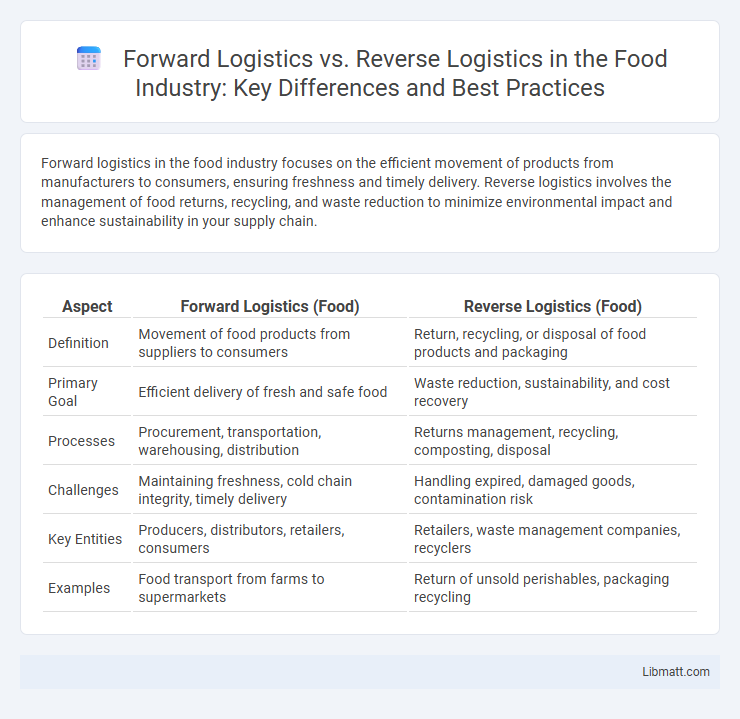 Forward Logistics vs. Reverse Logistics in the Food Industry: Key Differences and Best Practices

Forward logistics in the food industry focuses on the efficient movement of products from manufacturers to consumers, ensuring freshness and timely delivery. Reverse logistics involves the management of food returns, recycling, and waste reduction to minimize environmental impact and enhance sustainability in your supply chain.

| Aspect | Forward Logistics (Food) | Reverse Logistics (Food) |
|---|---|---|
| Definition | Movement of food products from suppliers to consumers | Return, recycling, or disposal of food products and packaging |
| Primary Goal | Efficient delivery of fresh and safe food | Waste reduction, sustainability, and cost recovery |
| Processes | Procurement, transportation, warehousing, distribution | Returns management, recycling, composting, disposal |
| Challenges | Maintaining freshness, cold chain integrity, timely delivery | Handling expired, damaged goods, contamination risk |
| Key Entities | Producers, distributors, retailers, consumers | Retailers, waste management companies, recyclers |
| Examples | Food transport from farms to supermarkets | Return of unsold perishables, packaging recycling |

Libmatt.com