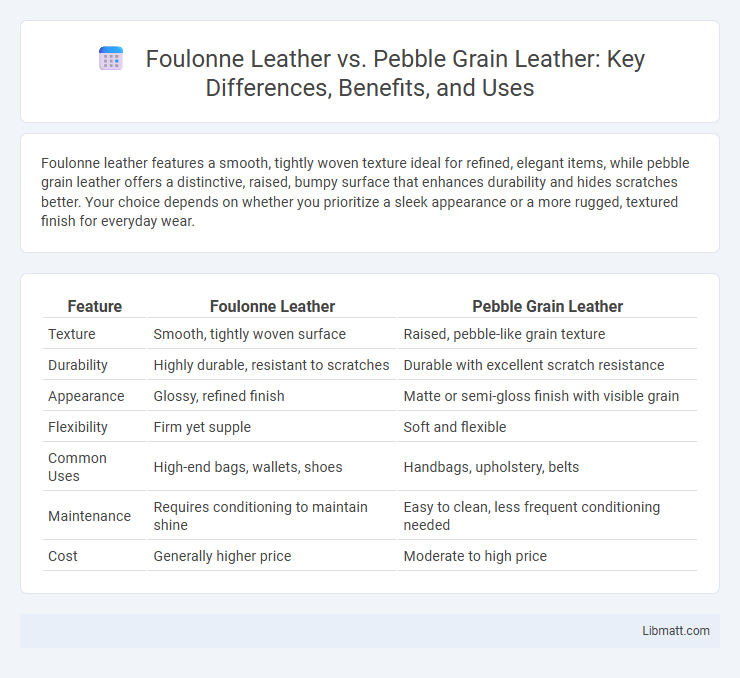 Foulonne Leather vs. Pebble Grain Leather: Key Differences, Benefits, and Uses

Foulonne leather features a smooth, tightly woven texture ideal for refined, elegant items, while pebble grain leather offers a distinctive, raised, bumpy surface that enhances durability and hides scratches better. Your choice depends on whether you prioritize a sleek appearance or a more rugged, textured finish for everyday wear.

| Feature | Foulonne Leather | Pebble Grain Leather |
|---|---|---|
| Texture | Smooth, tightly woven surface | Raised, pebble-like grain texture |
| Durability | Highly durable, resistant to scratches | Durable with excellent scratch resistance |
| Appearance | Glossy, refined finish | Matte or semi-gloss finish with visible grain |
| Flexibility | Firm yet supple | Soft and flexible |
| Common Uses | High-end bags, wallets, shoes | Handbags, upholstery, belts |
| Maintenance | Requires conditioning to maintain shine | Easy to clean, less frequent conditioning needed |
| Cost | Generally higher price | Moderate to high price |

Libmatt.com