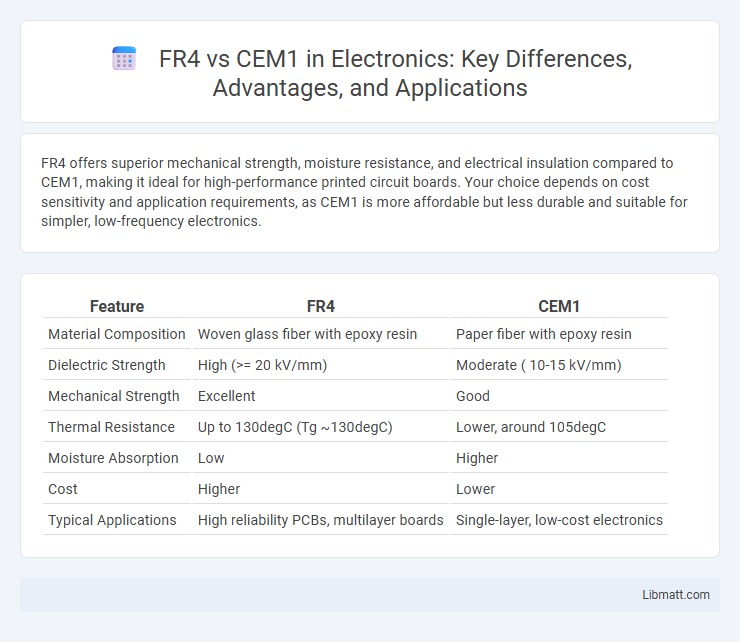 FR4 vs CEM1 in Electronics: Key Differences, Advantages, and Applications

FR4 offers superior mechanical strength, moisture resistance, and electrical insulation compared to CEM1, making it ideal for high-performance printed circuit boards. Your choice depends on cost sensitivity and application requirements, as CEM1 is more affordable but less durable and suitable for simpler, low-frequency electronics.

| Feature | FR4 | CEM1 |
|---|---|---|
| Material Composition | Woven glass fiber with epoxy resin | Paper fiber with epoxy resin |
| Dielectric Strength | High (>= 20 kV/mm) | Moderate ( 10-15 kV/mm) |
| Mechanical Strength | Excellent | Good |
| Thermal Resistance | Up to 130degC (Tg ~130degC) | Lower, around 105degC |
| Moisture Absorption | Low | Higher |
| Cost | Higher | Lower |
| Typical Applications | High reliability PCBs, multilayer boards | Single-layer, low-cost electronics |

Libmatt.com