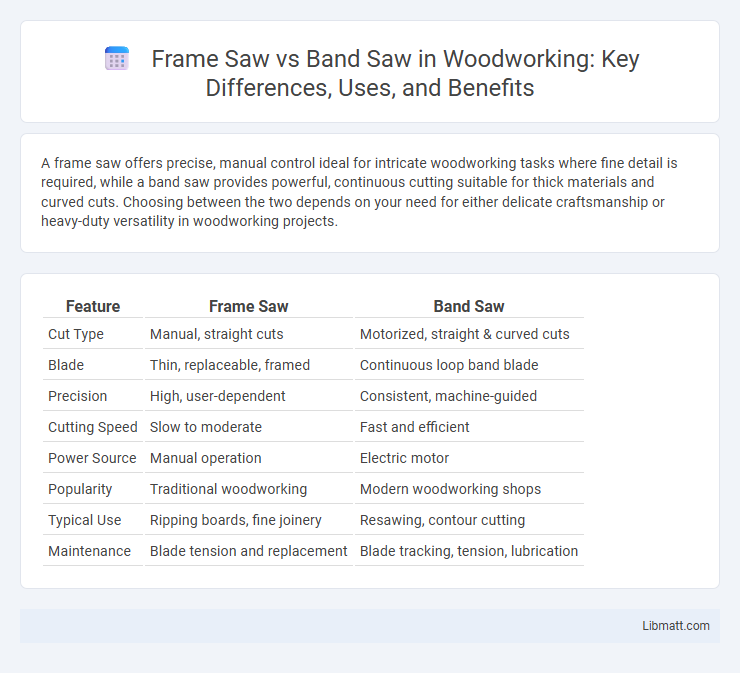 Frame Saw vs Band Saw in Woodworking: Key Differences, Uses, and Benefits

A frame saw offers precise, manual control ideal for intricate woodworking tasks where fine detail is required, while a band saw provides powerful, continuous cutting suitable for thick materials and curved cuts. Choosing between the two depends on your need for either delicate craftsmanship or heavy-duty versatility in woodworking projects.

| Feature | Frame Saw | Band Saw |
|---|---|---|
| Cut Type | Manual, straight cuts | Motorized, straight & curved cuts |
| Blade | Thin, replaceable, framed | Continuous loop band blade |
| Precision | High, user-dependent | Consistent, machine-guided |
| Cutting Speed | Slow to moderate | Fast and efficient |
| Power Source | Manual operation | Electric motor |
| Popularity | Traditional woodworking | Modern woodworking shops |
| Typical Use | Ripping boards, fine joinery | Resawing, contour cutting |
| Maintenance | Blade tension and replacement | Blade tracking, tension, lubrication |

Libmatt.com