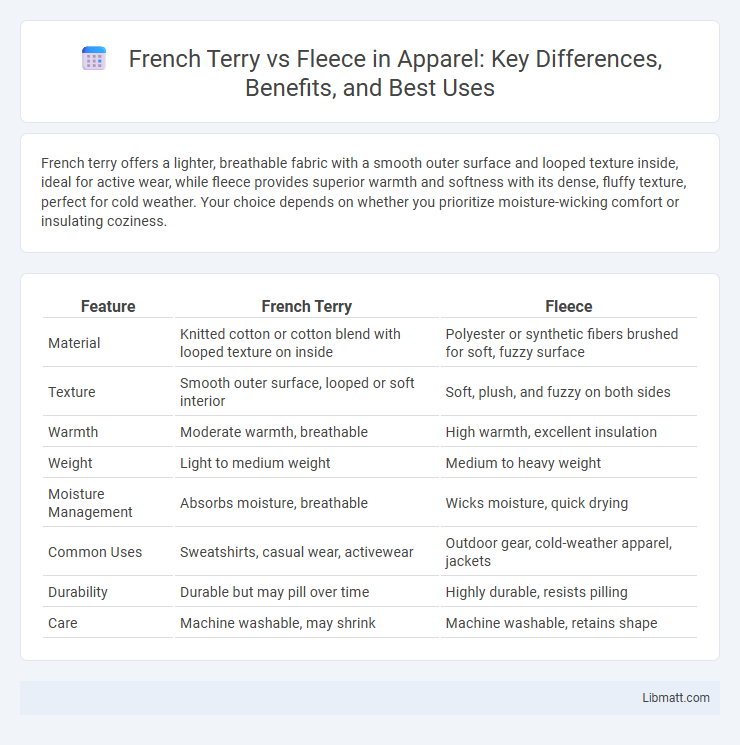 French Terry vs Fleece in Apparel: Key Differences, Benefits, and Best Uses

French terry offers a lighter, breathable fabric with a smooth outer surface and looped texture inside, ideal for active wear, while fleece provides superior warmth and softness with its dense, fluffy texture, perfect for cold weather. Your choice depends on whether you prioritize moisture-wicking comfort or insulating coziness.

| Feature | French Terry | Fleece |
|---|---|---|
| Material | Knitted cotton or cotton blend with looped texture on inside | Polyester or synthetic fibers brushed for soft, fuzzy surface |
| Texture | Smooth outer surface, looped or soft interior | Soft, plush, and fuzzy on both sides |
| Warmth | Moderate warmth, breathable | High warmth, excellent insulation |
| Weight | Light to medium weight | Medium to heavy weight |
| Moisture Management | Absorbs moisture, breathable | Wicks moisture, quick drying |
| Common Uses | Sweatshirts, casual wear, activewear | Outdoor gear, cold-weather apparel, jackets |
| Durability | Durable but may pill over time | Highly durable, resists pilling |
| Care | Machine washable, may shrink | Machine washable, retains shape |

Libmatt.com