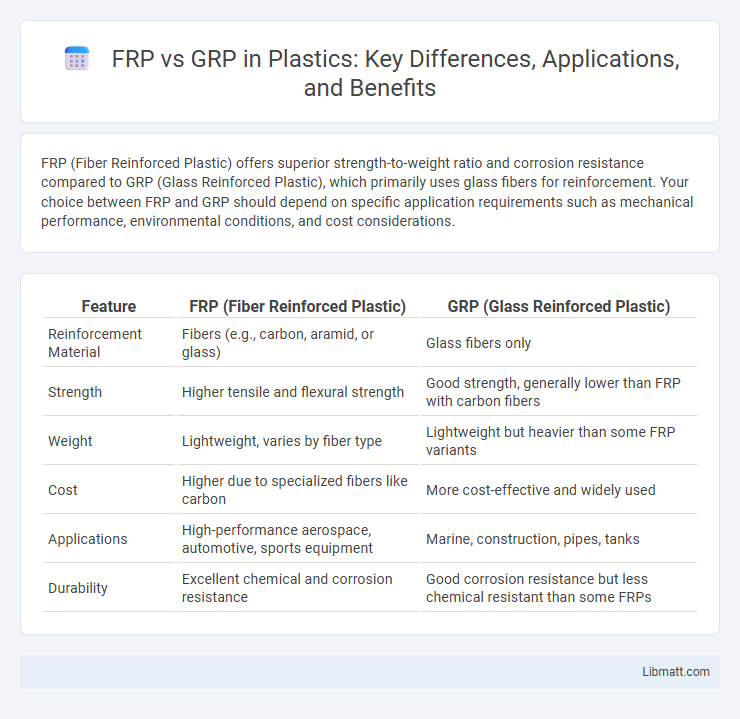 FRP vs GRP in Plastics: Key Differences, Applications, and Benefits

FRP (Fiber Reinforced Plastic) offers superior strength-to-weight ratio and corrosion resistance compared to GRP (Glass Reinforced Plastic), which primarily uses glass fibers for reinforcement. Your choice between FRP and GRP should depend on specific application requirements such as mechanical performance, environmental conditions, and cost considerations.

| Feature | FRP (Fiber Reinforced Plastic) | GRP (Glass Reinforced Plastic) |
|---|---|---|
| Reinforcement Material | Fibers (e.g., carbon, aramid, or glass) | Glass fibers only |
| Strength | Higher tensile and flexural strength | Good strength, generally lower than FRP with carbon fibers |
| Weight | Lightweight, varies by fiber type | Lightweight but heavier than some FRP variants |
| Cost | Higher due to specialized fibers like carbon | More cost-effective and widely used |
| Applications | High-performance aerospace, automotive, sports equipment | Marine, construction, pipes, tanks |
| Durability | Excellent chemical and corrosion resistance | Good corrosion resistance but less chemical resistant than some FRPs |

Libmatt.com