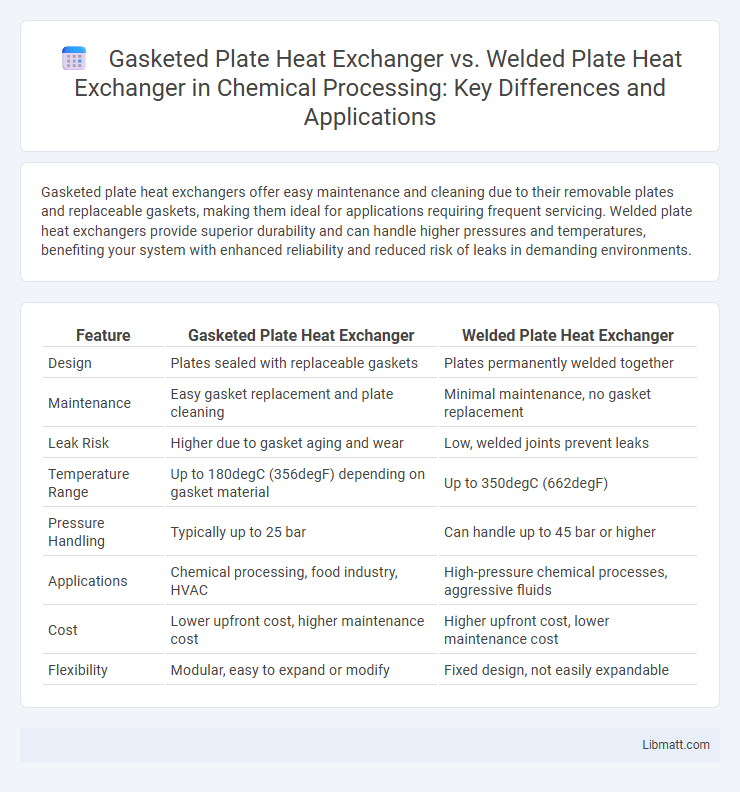 Gasketed Plate Heat Exchanger vs. Welded Plate Heat Exchanger in Chemical Processing: Key Differences and Applications

Gasketed plate heat exchangers offer easy maintenance and cleaning due to their removable plates and replaceable gaskets, making them ideal for applications requiring frequent servicing. Welded plate heat exchangers provide superior durability and can handle higher pressures and temperatures, benefiting your system with enhanced reliability and reduced risk of leaks in demanding environments.

| Feature | Gasketed Plate Heat Exchanger | Welded Plate Heat Exchanger |
|---|---|---|
| Design | Plates sealed with replaceable gaskets | Plates permanently welded together |
| Maintenance | Easy gasket replacement and plate cleaning | Minimal maintenance, no gasket replacement |
| Leak Risk | Higher due to gasket aging and wear | Low, welded joints prevent leaks |
| Temperature Range | Up to 180degC (356degF) depending on gasket material | Up to 350degC (662degF) |
| Pressure Handling | Typically up to 25 bar | Can handle up to 45 bar or higher |
| Applications | Chemical processing, food industry, HVAC | High-pressure chemical processes, aggressive fluids |
| Cost | Lower upfront cost, higher maintenance cost | Higher upfront cost, lower maintenance cost |
| Flexibility | Modular, easy to expand or modify | Fixed design, not easily expandable |

Libmatt.com