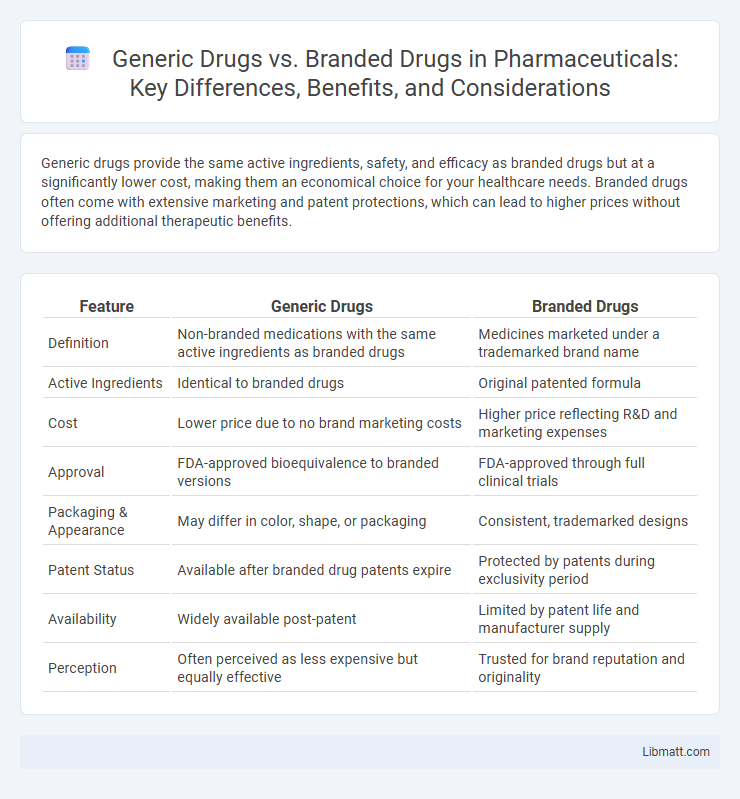 Generic Drugs vs. Branded Drugs in Pharmaceuticals: Key Differences, Benefits, and Considerations

Generic drugs provide the same active ingredients, safety, and efficacy as branded drugs but at a significantly lower cost, making them an economical choice for your healthcare needs. Branded drugs often come with extensive marketing and patent protections, which can lead to higher prices without offering additional therapeutic benefits.

| Feature | Generic Drugs | Branded Drugs |
|---|---|---|
| Definition | Non-branded medications with the same active ingredients as branded drugs | Medicines marketed under a trademarked brand name |
| Active Ingredients | Identical to branded drugs | Original patented formula |
| Cost | Lower price due to no brand marketing costs | Higher price reflecting R&D and marketing expenses |
| Approval | FDA-approved bioequivalence to branded versions | FDA-approved through full clinical trials |
| Packaging & Appearance | May differ in color, shape, or packaging | Consistent, trademarked designs |
| Patent Status | Available after branded drug patents expire | Protected by patents during exclusivity period |
| Availability | Widely available post-patent | Limited by patent life and manufacturer supply |
| Perception | Often perceived as less expensive but equally effective | Trusted for brand reputation and originality |

Libmatt.com