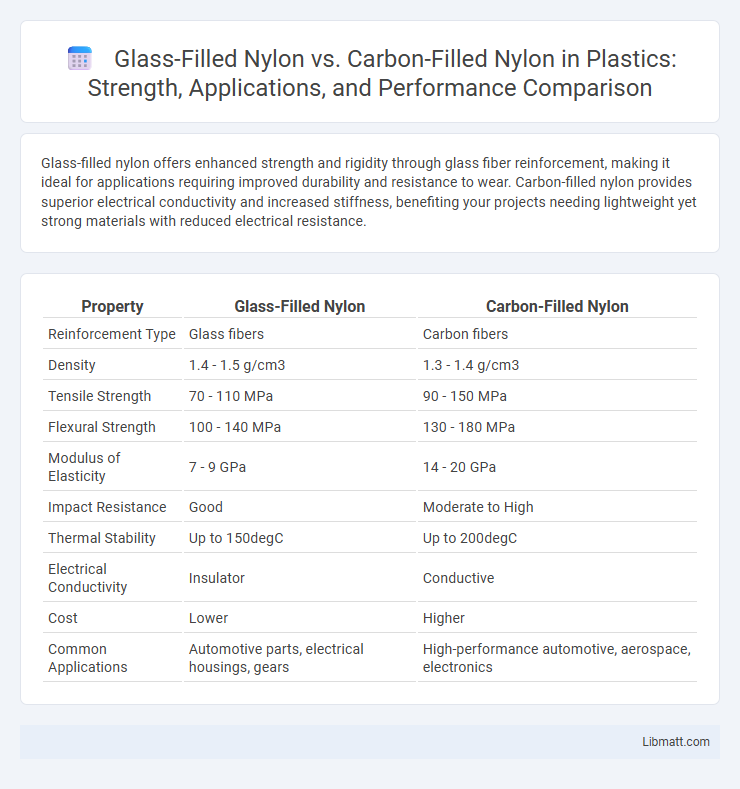 Glass-Filled Nylon vs. Carbon-Filled Nylon in Plastics: Strength, Applications, and Performance Comparison

Glass-filled nylon offers enhanced strength and rigidity through glass fiber reinforcement, making it ideal for applications requiring improved durability and resistance to wear. Carbon-filled nylon provides superior electrical conductivity and increased stiffness, benefiting your projects needing lightweight yet strong materials with reduced electrical resistance.

| Property | Glass-Filled Nylon | Carbon-Filled Nylon |
|---|---|---|
| Reinforcement Type | Glass fibers | Carbon fibers |
| Density | 1.4 - 1.5 g/cm3 | 1.3 - 1.4 g/cm3 |
| Tensile Strength | 70 - 110 MPa | 90 - 150 MPa |
| Flexural Strength | 100 - 140 MPa | 130 - 180 MPa |
| Modulus of Elasticity | 7 - 9 GPa | 14 - 20 GPa |
| Impact Resistance | Good | Moderate to High |
| Thermal Stability | Up to 150degC | Up to 200degC |
| Electrical Conductivity | Insulator | Conductive |
| Cost | Lower | Higher |
| Common Applications | Automotive parts, electrical housings, gears | High-performance automotive, aerospace, electronics |

Libmatt.com