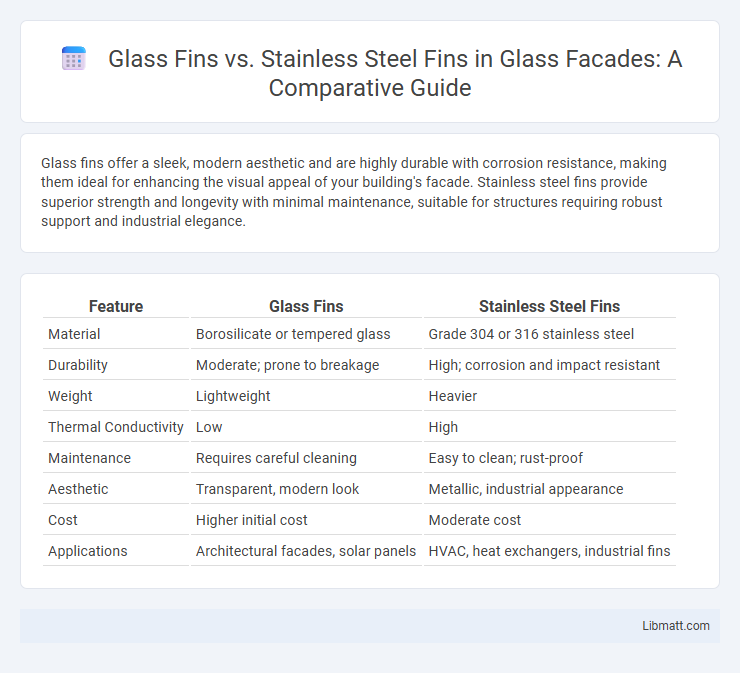 Glass Fins vs. Stainless Steel Fins in Glass Facades: A Comparative Guide

Glass fins offer a sleek, modern aesthetic and are highly durable with corrosion resistance, making them ideal for enhancing the visual appeal of your building's facade. Stainless steel fins provide superior strength and longevity with minimal maintenance, suitable for structures requiring robust support and industrial elegance.

| Feature | Glass Fins | Stainless Steel Fins |
|---|---|---|
| Material | Borosilicate or tempered glass | Grade 304 or 316 stainless steel |
| Durability | Moderate; prone to breakage | High; corrosion and impact resistant |
| Weight | Lightweight | Heavier |
| Thermal Conductivity | Low | High |
| Maintenance | Requires careful cleaning | Easy to clean; rust-proof |
| Aesthetic | Transparent, modern look | Metallic, industrial appearance |
| Cost | Higher initial cost | Moderate cost |
| Applications | Architectural facades, solar panels | HVAC, heat exchangers, industrial fins |

Libmatt.com