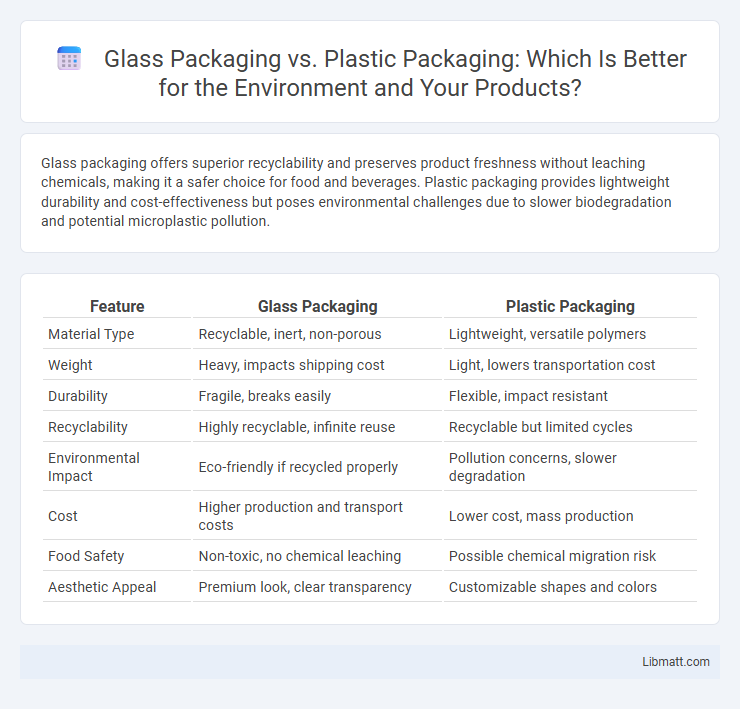 Glass Packaging vs. Plastic Packaging: Which Is Better for the Environment and Your Products?

Glass packaging offers superior recyclability and preserves product freshness without leaching chemicals, making it a safer choice for food and beverages. Plastic packaging provides lightweight durability and cost-effectiveness but poses environmental challenges due to slower biodegradation and potential microplastic pollution.

| Feature | Glass Packaging | Plastic Packaging |
|---|---|---|
| Material Type | Recyclable, inert, non-porous | Lightweight, versatile polymers |
| Weight | Heavy, impacts shipping cost | Light, lowers transportation cost |
| Durability | Fragile, breaks easily | Flexible, impact resistant |
| Recyclability | Highly recyclable, infinite reuse | Recyclable but limited cycles |
| Environmental Impact | Eco-friendly if recycled properly | Pollution concerns, slower degradation |
| Cost | Higher production and transport costs | Lower cost, mass production |
| Food Safety | Non-toxic, no chemical leaching | Possible chemical migration risk |
| Aesthetic Appeal | Premium look, clear transparency | Customizable shapes and colors |

Libmatt.com