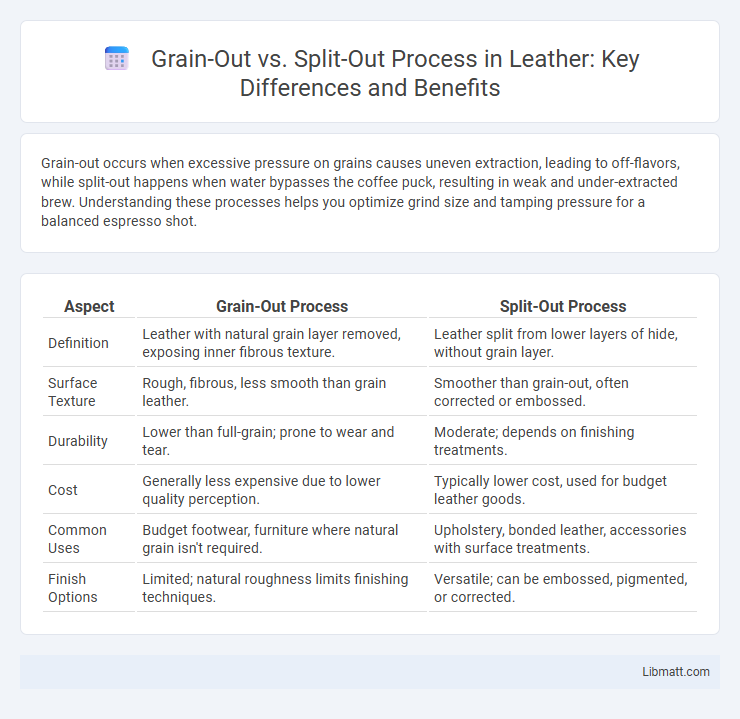 Grain-Out vs. Split-Out Process in Leather: Key Differences and Benefits

Grain-out occurs when excessive pressure on grains causes uneven extraction, leading to off-flavors, while split-out happens when water bypasses the coffee puck, resulting in weak and under-extracted brew. Understanding these processes helps you optimize grind size and tamping pressure for a balanced espresso shot.

| Aspect | Grain-Out Process | Split-Out Process |
|---|---|---|
| Definition | Leather with natural grain layer removed, exposing inner fibrous texture. | Leather split from lower layers of hide, without grain layer. |
| Surface Texture | Rough, fibrous, less smooth than grain leather. | Smoother than grain-out, often corrected or embossed. |
| Durability | Lower than full-grain; prone to wear and tear. | Moderate; depends on finishing treatments. |
| Cost | Generally less expensive due to lower quality perception. | Typically lower cost, used for budget leather goods. |
| Common Uses | Budget footwear, furniture where natural grain isn't required. | Upholstery, bonded leather, accessories with surface treatments. |
| Finish Options | Limited; natural roughness limits finishing techniques. | Versatile; can be embossed, pigmented, or corrected. |

Libmatt.com