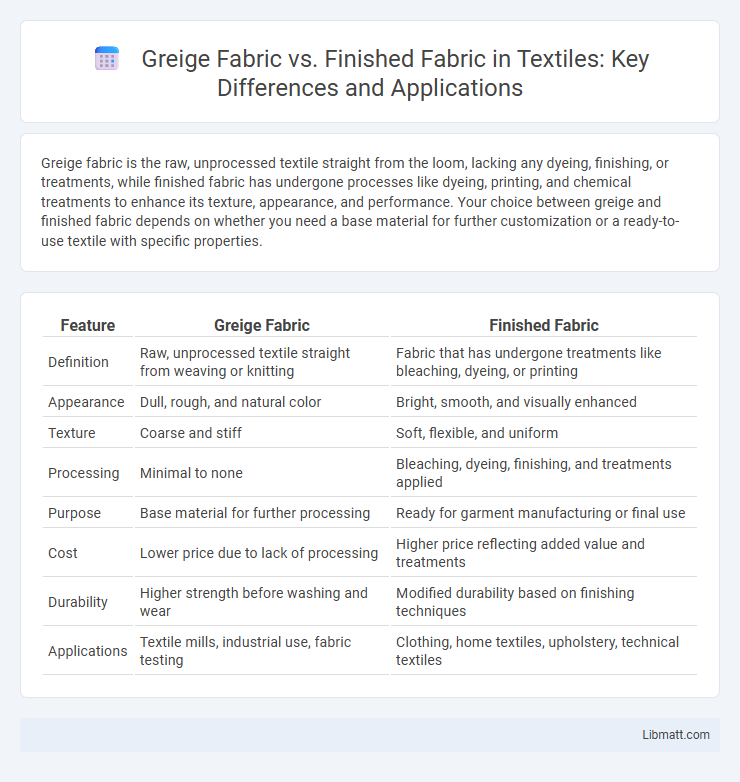 Greige Fabric vs. Finished Fabric in Textiles: Key Differences and Applications

Greige fabric is the raw, unprocessed textile straight from the loom, lacking any dyeing, finishing, or treatments, while finished fabric has undergone processes like dyeing, printing, and chemical treatments to enhance its texture, appearance, and performance. Your choice between greige and finished fabric depends on whether you need a base material for further customization or a ready-to-use textile with specific properties.

| Feature | Greige Fabric | Finished Fabric |
|---|---|---|
| Definition | Raw, unprocessed textile straight from weaving or knitting | Fabric that has undergone treatments like bleaching, dyeing, or printing |
| Appearance | Dull, rough, and natural color | Bright, smooth, and visually enhanced |
| Texture | Coarse and stiff | Soft, flexible, and uniform |
| Processing | Minimal to none | Bleaching, dyeing, finishing, and treatments applied |
| Purpose | Base material for further processing | Ready for garment manufacturing or final use |
| Cost | Lower price due to lack of processing | Higher price reflecting added value and treatments |
| Durability | Higher strength before washing and wear | Modified durability based on finishing techniques |
| Applications | Textile mills, industrial use, fabric testing | Clothing, home textiles, upholstery, technical textiles |

Libmatt.com