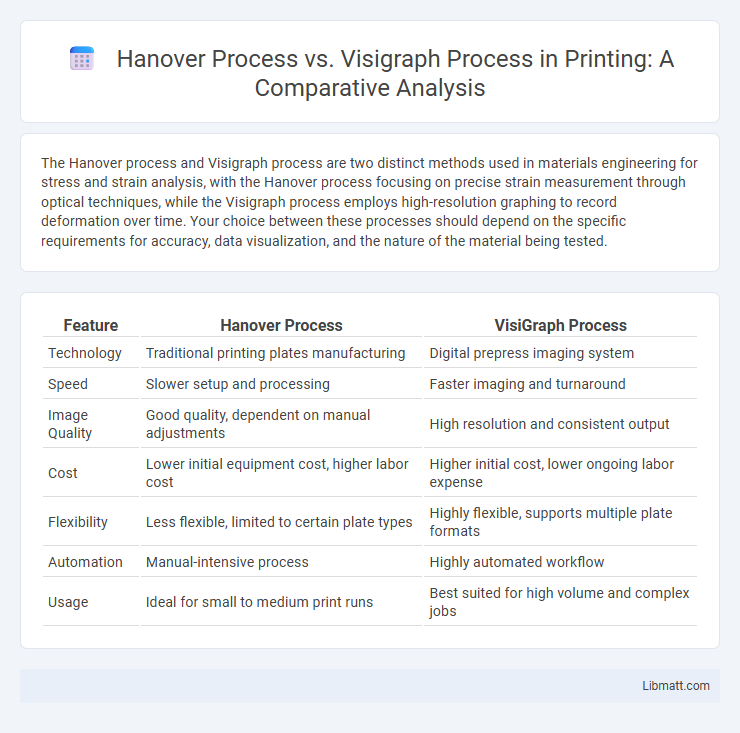 Hanover Process vs. Visigraph Process in Printing: A Comparative Analysis

The Hanover process and Visigraph process are two distinct methods used in materials engineering for stress and strain analysis, with the Hanover process focusing on precise strain measurement through optical techniques, while the Visigraph process employs high-resolution graphing to record deformation over time. Your choice between these processes should depend on the specific requirements for accuracy, data visualization, and the nature of the material being tested.

| Feature | Hanover Process | VisiGraph Process |
|---|---|---|
| Technology | Traditional printing plates manufacturing | Digital prepress imaging system |
| Speed | Slower setup and processing | Faster imaging and turnaround |
| Image Quality | Good quality, dependent on manual adjustments | High resolution and consistent output |
| Cost | Lower initial equipment cost, higher labor cost | Higher initial cost, lower ongoing labor expense |
| Flexibility | Less flexible, limited to certain plate types | Highly flexible, supports multiple plate formats |
| Automation | Manual-intensive process | Highly automated workflow |
| Usage | Ideal for small to medium print runs | Best suited for high volume and complex jobs |

Libmatt.com