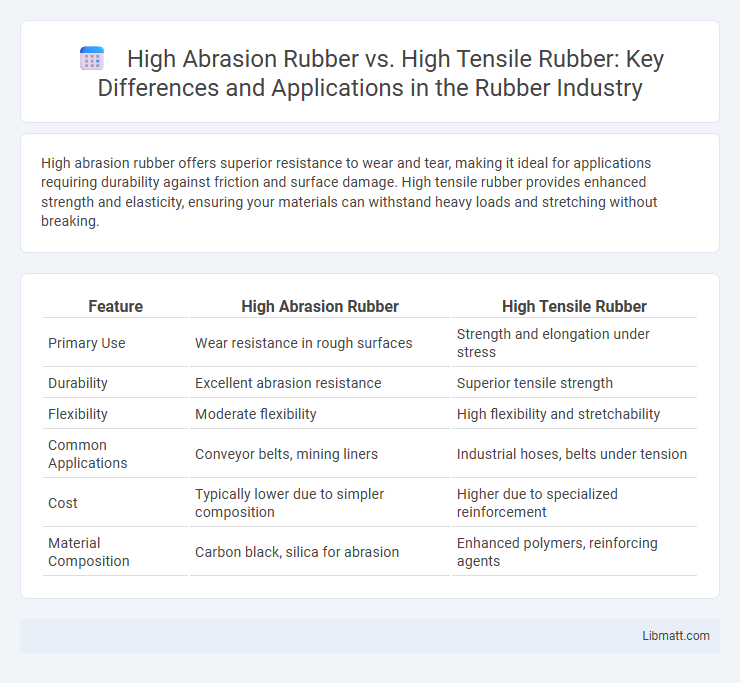 High Abrasion Rubber vs. High Tensile Rubber: Key Differences and Applications in the Rubber Industry

High abrasion rubber offers superior resistance to wear and tear, making it ideal for applications requiring durability against friction and surface damage. High tensile rubber provides enhanced strength and elasticity, ensuring your materials can withstand heavy loads and stretching without breaking.

| Feature | High Abrasion Rubber | High Tensile Rubber |
|---|---|---|
| Primary Use | Wear resistance in rough surfaces | Strength and elongation under stress |
| Durability | Excellent abrasion resistance | Superior tensile strength |
| Flexibility | Moderate flexibility | High flexibility and stretchability |
| Common Applications | Conveyor belts, mining liners | Industrial hoses, belts under tension |
| Cost | Typically lower due to simpler composition | Higher due to specialized reinforcement |
| Material Composition | Carbon black, silica for abrasion | Enhanced polymers, reinforcing agents |

Libmatt.com