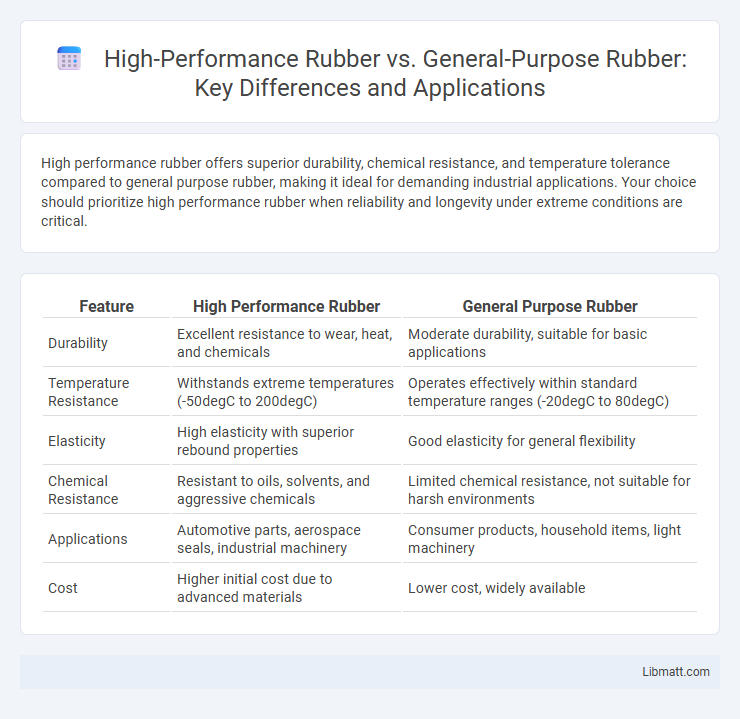 High-Performance Rubber vs. General-Purpose Rubber: Key Differences and Applications

High performance rubber offers superior durability, chemical resistance, and temperature tolerance compared to general purpose rubber, making it ideal for demanding industrial applications. Your choice should prioritize high performance rubber when reliability and longevity under extreme conditions are critical.

| Feature | High Performance Rubber | General Purpose Rubber |
|---|---|---|
| Durability | Excellent resistance to wear, heat, and chemicals | Moderate durability, suitable for basic applications |
| Temperature Resistance | Withstands extreme temperatures (-50degC to 200degC) | Operates effectively within standard temperature ranges (-20degC to 80degC) |
| Elasticity | High elasticity with superior rebound properties | Good elasticity for general flexibility |
| Chemical Resistance | Resistant to oils, solvents, and aggressive chemicals | Limited chemical resistance, not suitable for harsh environments |
| Applications | Automotive parts, aerospace seals, industrial machinery | Consumer products, household items, light machinery |
| Cost | Higher initial cost due to advanced materials | Lower cost, widely available |

Libmatt.com