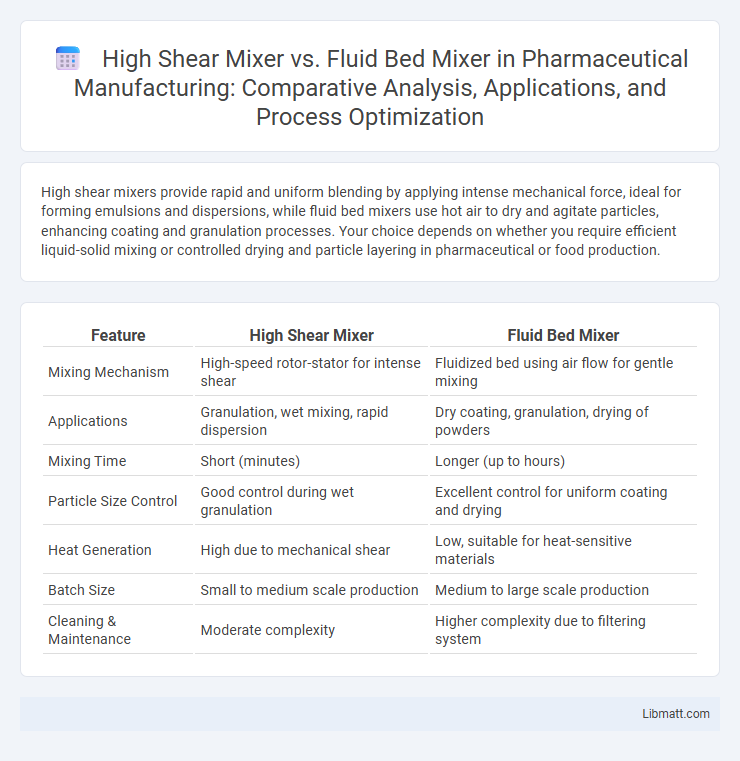 High Shear Mixer vs. Fluid Bed Mixer in Pharmaceutical Manufacturing: Comparative Analysis, Applications, and Process Optimization

High shear mixers provide rapid and uniform blending by applying intense mechanical force, ideal for forming emulsions and dispersions, while fluid bed mixers use hot air to dry and agitate particles, enhancing coating and granulation processes. Your choice depends on whether you require efficient liquid-solid mixing or controlled drying and particle layering in pharmaceutical or food production.

| Feature | High Shear Mixer | Fluid Bed Mixer |
|---|---|---|
| Mixing Mechanism | High-speed rotor-stator for intense shear | Fluidized bed using air flow for gentle mixing |
| Applications | Granulation, wet mixing, rapid dispersion | Dry coating, granulation, drying of powders |
| Mixing Time | Short (minutes) | Longer (up to hours) |
| Particle Size Control | Good control during wet granulation | Excellent control for uniform coating and drying |
| Heat Generation | High due to mechanical shear | Low, suitable for heat-sensitive materials |
| Batch Size | Small to medium scale production | Medium to large scale production |
| Cleaning & Maintenance | Moderate complexity | Higher complexity due to filtering system |

Libmatt.com