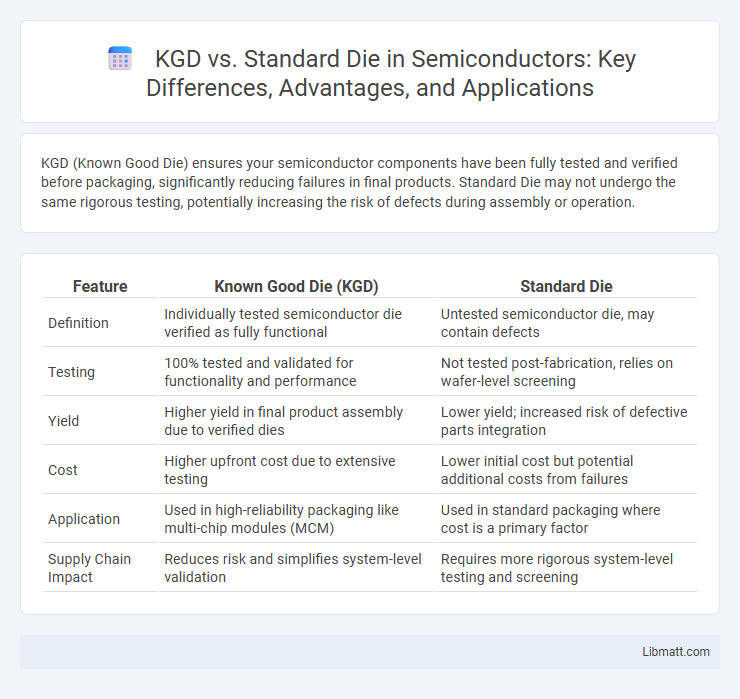 KGD vs. Standard Die in Semiconductors: Key Differences, Advantages, and Applications

KGD (Known Good Die) ensures your semiconductor components have been fully tested and verified before packaging, significantly reducing failures in final products. Standard Die may not undergo the same rigorous testing, potentially increasing the risk of defects during assembly or operation.

| Feature | Known Good Die (KGD) | Standard Die |
|---|---|---|
| Definition | Individually tested semiconductor die verified as fully functional | Untested semiconductor die, may contain defects |
| Testing | 100% tested and validated for functionality and performance | Not tested post-fabrication, relies on wafer-level screening |
| Yield | Higher yield in final product assembly due to verified dies | Lower yield; increased risk of defective parts integration |
| Cost | Higher upfront cost due to extensive testing | Lower initial cost but potential additional costs from failures |
| Application | Used in high-reliability packaging like multi-chip modules (MCM) | Used in standard packaging where cost is a primary factor |
| Supply Chain Impact | Reduces risk and simplifies system-level validation | Requires more rigorous system-level testing and screening |

Libmatt.com