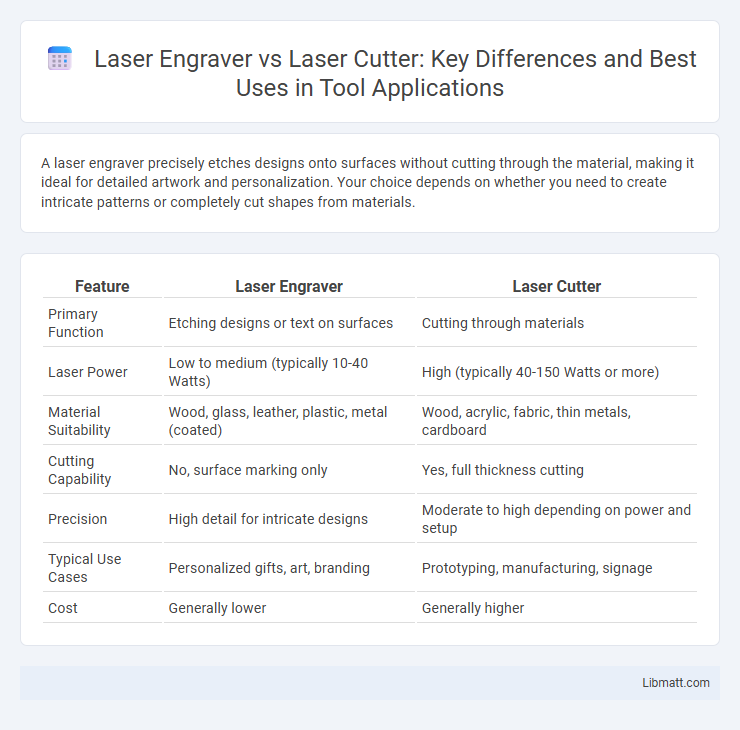 Laser Engraver vs Laser Cutter: Key Differences and Best Uses in Tool Applications

A laser engraver precisely etches designs onto surfaces without cutting through the material, making it ideal for detailed artwork and personalization. Your choice depends on whether you need to create intricate patterns or completely cut shapes from materials.

| Feature | Laser Engraver | Laser Cutter |
|---|---|---|
| Primary Function | Etching designs or text on surfaces | Cutting through materials |
| Laser Power | Low to medium (typically 10-40 Watts) | High (typically 40-150 Watts or more) |
| Material Suitability | Wood, glass, leather, plastic, metal (coated) | Wood, acrylic, fabric, thin metals, cardboard |
| Cutting Capability | No, surface marking only | Yes, full thickness cutting |
| Precision | High detail for intricate designs | Moderate to high depending on power and setup |
| Typical Use Cases | Personalized gifts, art, branding | Prototyping, manufacturing, signage |
| Cost | Generally lower | Generally higher |

Libmatt.com