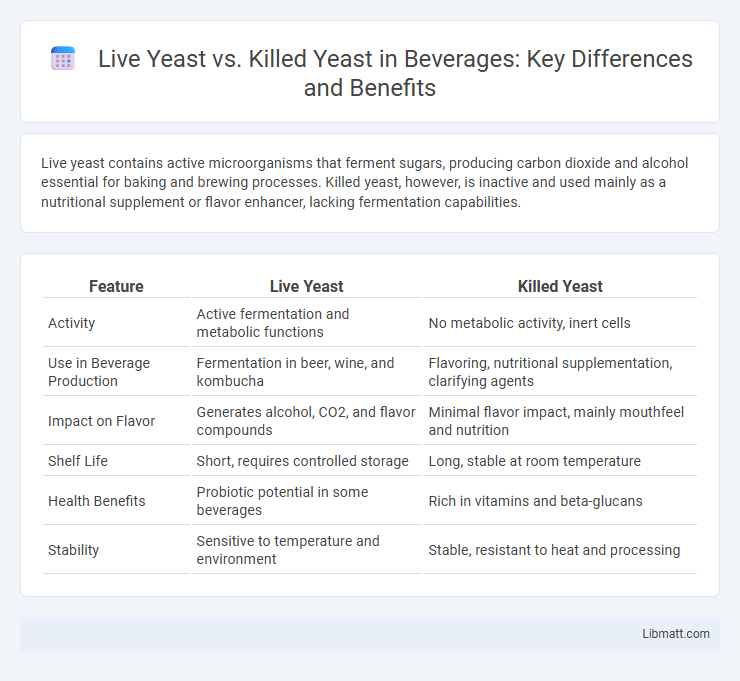 Live Yeast vs. Killed Yeast in Beverages: Key Differences and Benefits

Live yeast contains active microorganisms that ferment sugars, producing carbon dioxide and alcohol essential for baking and brewing processes. Killed yeast, however, is inactive and used mainly as a nutritional supplement or flavor enhancer, lacking fermentation capabilities.

| Feature | Live Yeast | Killed Yeast |
|---|---|---|
| Activity | Active fermentation and metabolic functions | No metabolic activity, inert cells |
| Use in Beverage Production | Fermentation in beer, wine, and kombucha | Flavoring, nutritional supplementation, clarifying agents |
| Impact on Flavor | Generates alcohol, CO2, and flavor compounds | Minimal flavor impact, mainly mouthfeel and nutrition |
| Shelf Life | Short, requires controlled storage | Long, stable at room temperature |
| Health Benefits | Probiotic potential in some beverages | Rich in vitamins and beta-glucans |
| Stability | Sensitive to temperature and environment | Stable, resistant to heat and processing |

Libmatt.com