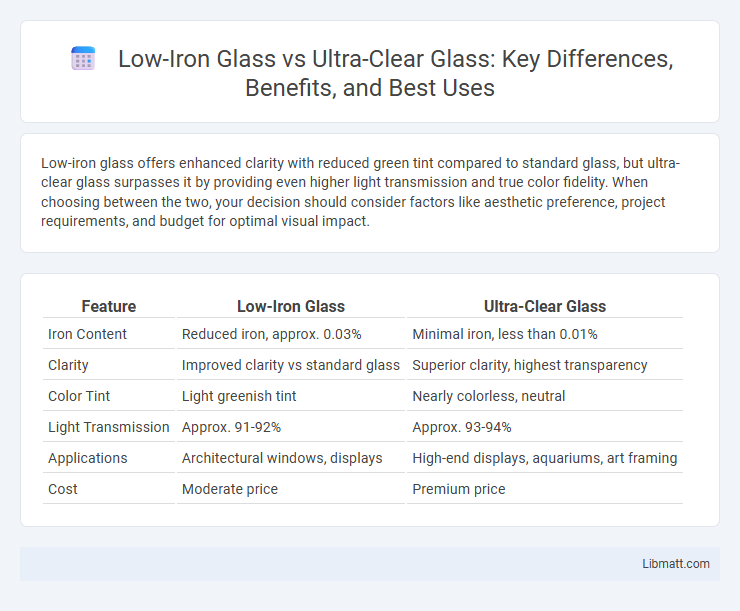 Low-Iron Glass vs Ultra-Clear Glass: Key Differences, Benefits, and Best Uses

Low-iron glass offers enhanced clarity with reduced green tint compared to standard glass, but ultra-clear glass surpasses it by providing even higher light transmission and true color fidelity. When choosing between the two, your decision should consider factors like aesthetic preference, project requirements, and budget for optimal visual impact.

| Feature | Low-Iron Glass | Ultra-Clear Glass |
|---|---|---|
| Iron Content | Reduced iron, approx. 0.03% | Minimal iron, less than 0.01% |
| Clarity | Improved clarity vs standard glass | Superior clarity, highest transparency |
| Color Tint | Light greenish tint | Nearly colorless, neutral |
| Light Transmission | Approx. 91-92% | Approx. 93-94% |
| Applications | Architectural windows, displays | High-end displays, aquariums, art framing |
| Cost | Moderate price | Premium price |

Libmatt.com