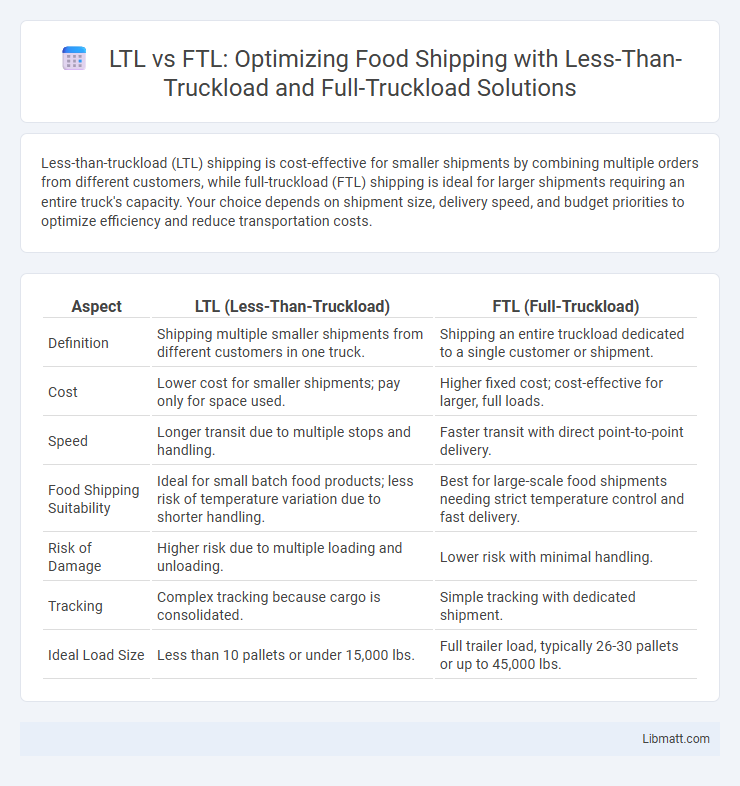 LTL vs FTL: Optimizing Food Shipping with Less-Than-Truckload and Full-Truckload Solutions

Less-than-truckload (LTL) shipping is cost-effective for smaller shipments by combining multiple orders from different customers, while full-truckload (FTL) shipping is ideal for larger shipments requiring an entire truck's capacity. Your choice depends on shipment size, delivery speed, and budget priorities to optimize efficiency and reduce transportation costs.

| Aspect | LTL (Less-Than-Truckload) | FTL (Full-Truckload) |
|---|---|---|
| Definition | Shipping multiple smaller shipments from different customers in one truck. | Shipping an entire truckload dedicated to a single customer or shipment. |
| Cost | Lower cost for smaller shipments; pay only for space used. | Higher fixed cost; cost-effective for larger, full loads. |
| Speed | Longer transit due to multiple stops and handling. | Faster transit with direct point-to-point delivery. |
| Food Shipping Suitability | Ideal for small batch food products; less risk of temperature variation due to shorter handling. | Best for large-scale food shipments needing strict temperature control and fast delivery. |
| Risk of Damage | Higher risk due to multiple loading and unloading. | Lower risk with minimal handling. |
| Tracking | Complex tracking because cargo is consolidated. | Simple tracking with dedicated shipment. |
| Ideal Load Size | Less than 10 pallets or under 15,000 lbs. | Full trailer load, typically 26-30 pallets or up to 45,000 lbs. |

Libmatt.com