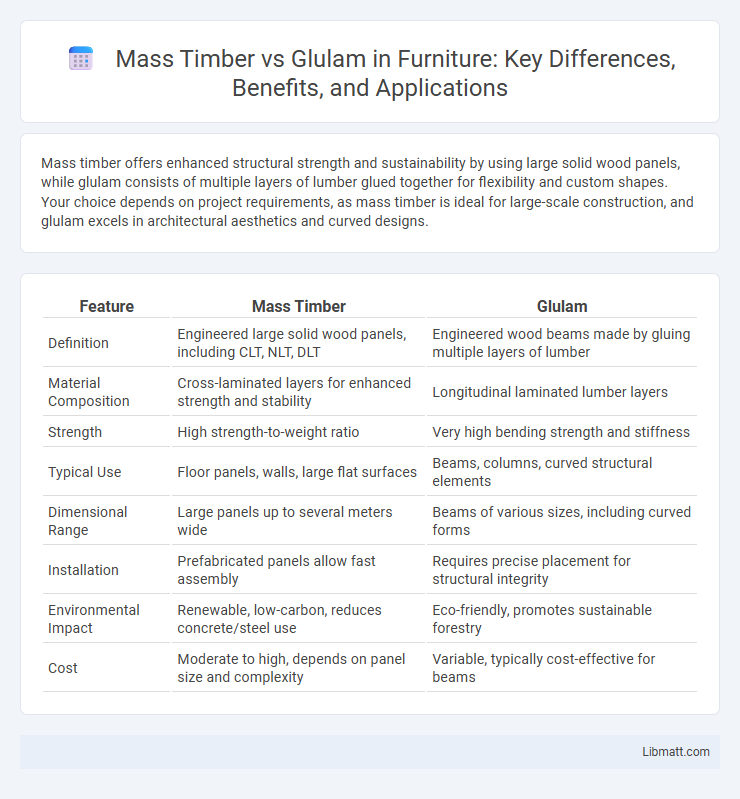 Mass Timber vs Glulam in Furniture: Key Differences, Benefits, and Applications

Mass timber offers enhanced structural strength and sustainability by using large solid wood panels, while glulam consists of multiple layers of lumber glued together for flexibility and custom shapes. Your choice depends on project requirements, as mass timber is ideal for large-scale construction, and glulam excels in architectural aesthetics and curved designs.

| Feature | Mass Timber | Glulam |
|---|---|---|
| Definition | Engineered large solid wood panels, including CLT, NLT, DLT | Engineered wood beams made by gluing multiple layers of lumber |
| Material Composition | Cross-laminated layers for enhanced strength and stability | Longitudinal laminated lumber layers |
| Strength | High strength-to-weight ratio | Very high bending strength and stiffness |
| Typical Use | Floor panels, walls, large flat surfaces | Beams, columns, curved structural elements |
| Dimensional Range | Large panels up to several meters wide | Beams of various sizes, including curved forms |
| Installation | Prefabricated panels allow fast assembly | Requires precise placement for structural integrity |
| Environmental Impact | Renewable, low-carbon, reduces concrete/steel use | Eco-friendly, promotes sustainable forestry |
| Cost | Moderate to high, depends on panel size and complexity | Variable, typically cost-effective for beams |

Libmatt.com