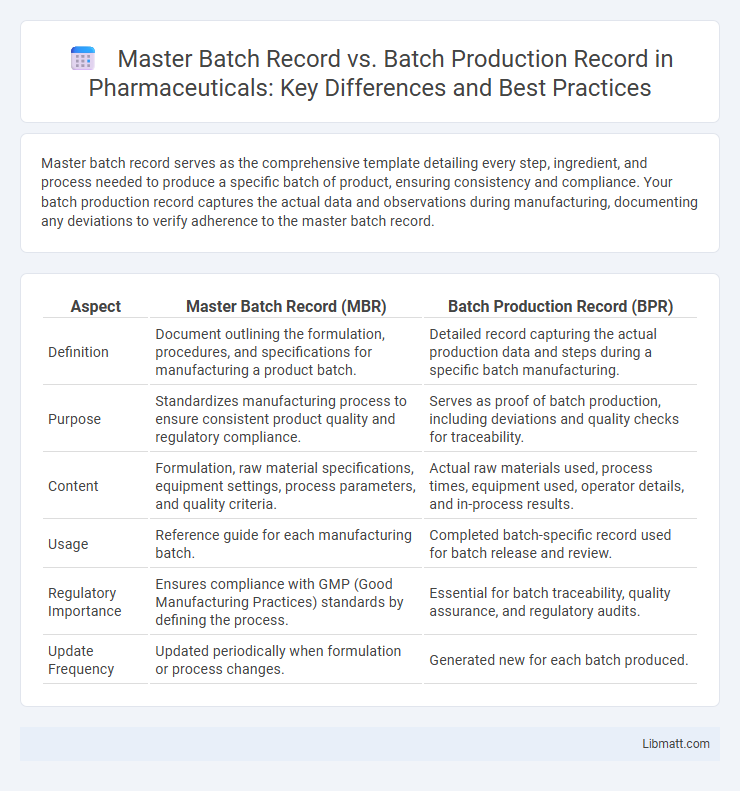 Master Batch Record vs. Batch Production Record in Pharmaceuticals: Key Differences and Best Practices

Master batch record serves as the comprehensive template detailing every step, ingredient, and process needed to produce a specific batch of product, ensuring consistency and compliance. Your batch production record captures the actual data and observations during manufacturing, documenting any deviations to verify adherence to the master batch record.

| Aspect | Master Batch Record (MBR) | Batch Production Record (BPR) |
|---|---|---|
| Definition | Document outlining the formulation, procedures, and specifications for manufacturing a product batch. | Detailed record capturing the actual production data and steps during a specific batch manufacturing. |
| Purpose | Standardizes manufacturing process to ensure consistent product quality and regulatory compliance. | Serves as proof of batch production, including deviations and quality checks for traceability. |
| Content | Formulation, raw material specifications, equipment settings, process parameters, and quality criteria. | Actual raw materials used, process times, equipment used, operator details, and in-process results. |
| Usage | Reference guide for each manufacturing batch. | Completed batch-specific record used for batch release and review. |
| Regulatory Importance | Ensures compliance with GMP (Good Manufacturing Practices) standards by defining the process. | Essential for batch traceability, quality assurance, and regulatory audits. |
| Update Frequency | Updated periodically when formulation or process changes. | Generated new for each batch produced. |

Libmatt.com