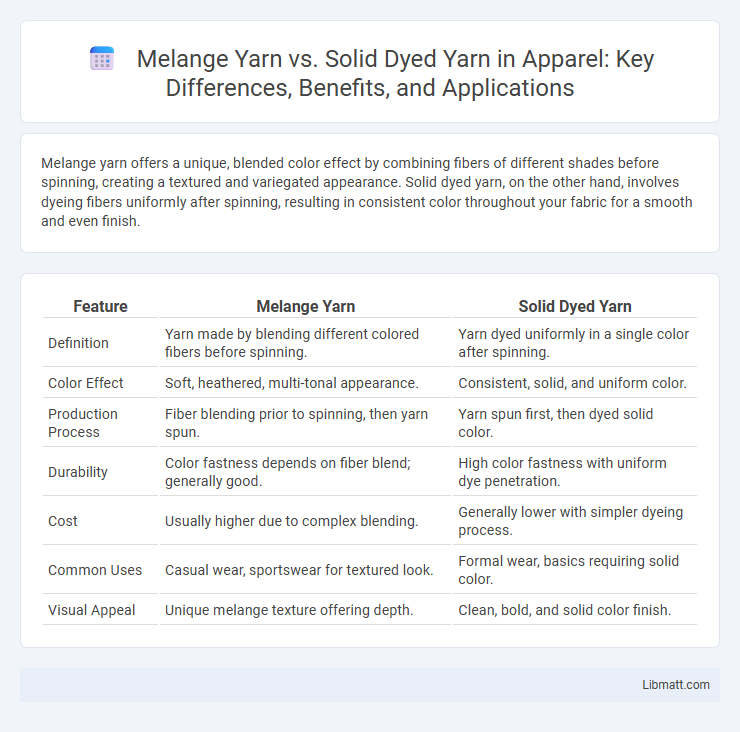 Melange Yarn vs. Solid Dyed Yarn in Apparel: Key Differences, Benefits, and Applications

Melange yarn offers a unique, blended color effect by combining fibers of different shades before spinning, creating a textured and variegated appearance. Solid dyed yarn, on the other hand, involves dyeing fibers uniformly after spinning, resulting in consistent color throughout your fabric for a smooth and even finish.

| Feature | Melange Yarn | Solid Dyed Yarn |
|---|---|---|
| Definition | Yarn made by blending different colored fibers before spinning. | Yarn dyed uniformly in a single color after spinning. |
| Color Effect | Soft, heathered, multi-tonal appearance. | Consistent, solid, and uniform color. |
| Production Process | Fiber blending prior to spinning, then yarn spun. | Yarn spun first, then dyed solid color. |
| Durability | Color fastness depends on fiber blend; generally good. | High color fastness with uniform dye penetration. |
| Cost | Usually higher due to complex blending. | Generally lower with simpler dyeing process. |
| Common Uses | Casual wear, sportswear for textured look. | Formal wear, basics requiring solid color. |
| Visual Appeal | Unique melange texture offering depth. | Clean, bold, and solid color finish. |

Libmatt.com