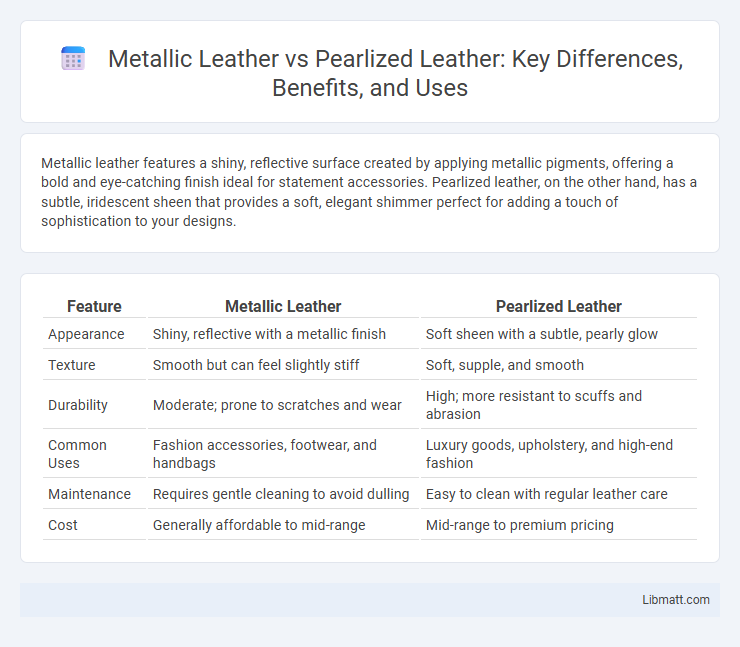 Metallic Leather vs Pearlized Leather: Key Differences, Benefits, and Uses

Metallic leather features a shiny, reflective surface created by applying metallic pigments, offering a bold and eye-catching finish ideal for statement accessories. Pearlized leather, on the other hand, has a subtle, iridescent sheen that provides a soft, elegant shimmer perfect for adding a touch of sophistication to your designs.

| Feature | Metallic Leather | Pearlized Leather |
|---|---|---|
| Appearance | Shiny, reflective with a metallic finish | Soft sheen with a subtle, pearly glow |
| Texture | Smooth but can feel slightly stiff | Soft, supple, and smooth |
| Durability | Moderate; prone to scratches and wear | High; more resistant to scuffs and abrasion |
| Common Uses | Fashion accessories, footwear, and handbags | Luxury goods, upholstery, and high-end fashion |
| Maintenance | Requires gentle cleaning to avoid dulling | Easy to clean with regular leather care |
| Cost | Generally affordable to mid-range | Mid-range to premium pricing |

Libmatt.com