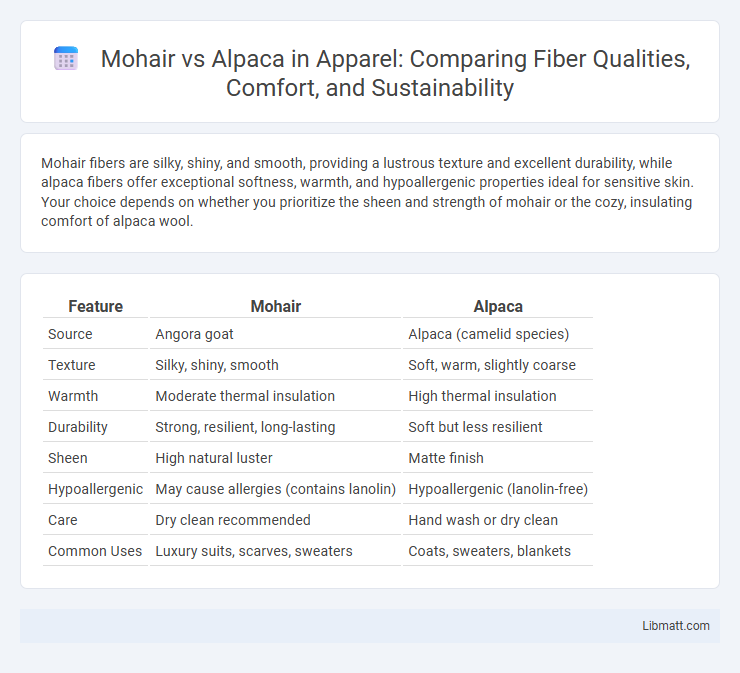 Mohair vs Alpaca in Apparel: Comparing Fiber Qualities, Comfort, and Sustainability

Mohair fibers are silky, shiny, and smooth, providing a lustrous texture and excellent durability, while alpaca fibers offer exceptional softness, warmth, and hypoallergenic properties ideal for sensitive skin. Your choice depends on whether you prioritize the sheen and strength of mohair or the cozy, insulating comfort of alpaca wool.

| Feature | Mohair | Alpaca |
|---|---|---|
| Source | Angora goat | Alpaca (camelid species) |
| Texture | Silky, shiny, smooth | Soft, warm, slightly coarse |
| Warmth | Moderate thermal insulation | High thermal insulation |
| Durability | Strong, resilient, long-lasting | Soft but less resilient |
| Sheen | High natural luster | Matte finish |
| Hypoallergenic | May cause allergies (contains lanolin) | Hypoallergenic (lanolin-free) |
| Care | Dry clean recommended | Hand wash or dry clean |
| Common Uses | Luxury suits, scarves, sweaters | Coats, sweaters, blankets |

Libmatt.com