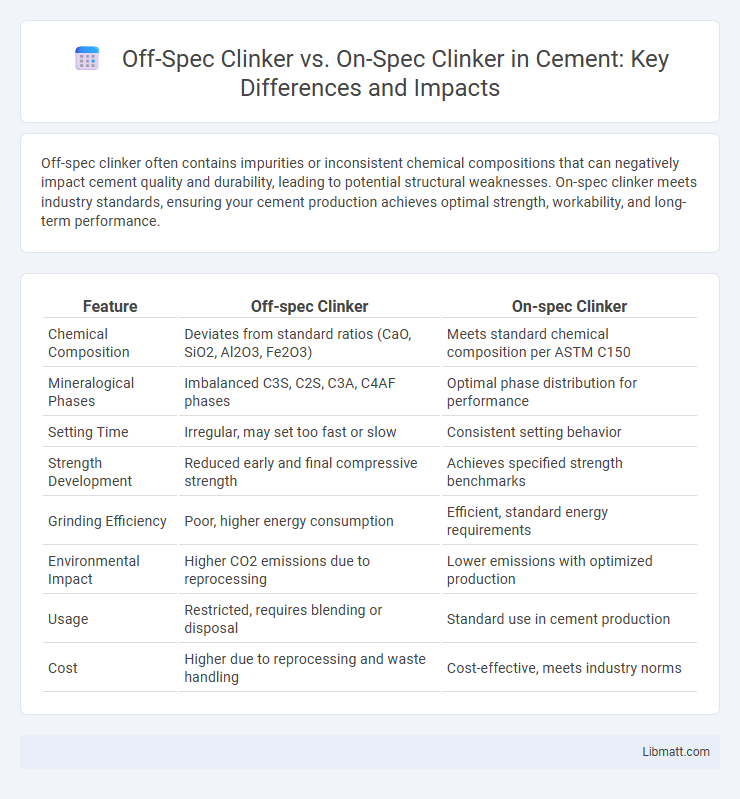 Off-Spec Clinker vs. On-Spec Clinker in Cement: Key Differences and Impacts

Off-spec clinker often contains impurities or inconsistent chemical compositions that can negatively impact cement quality and durability, leading to potential structural weaknesses. On-spec clinker meets industry standards, ensuring your cement production achieves optimal strength, workability, and long-term performance.

| Feature | Off-spec Clinker | On-spec Clinker |
|---|---|---|
| Chemical Composition | Deviates from standard ratios (CaO, SiO2, Al2O3, Fe2O3) | Meets standard chemical composition per ASTM C150 |
| Mineralogical Phases | Imbalanced C3S, C2S, C3A, C4AF phases | Optimal phase distribution for performance |
| Setting Time | Irregular, may set too fast or slow | Consistent setting behavior |
| Strength Development | Reduced early and final compressive strength | Achieves specified strength benchmarks |
| Grinding Efficiency | Poor, higher energy consumption | Efficient, standard energy requirements |
| Environmental Impact | Higher CO2 emissions due to reprocessing | Lower emissions with optimized production |
| Usage | Restricted, requires blending or disposal | Standard use in cement production |
| Cost | Higher due to reprocessing and waste handling | Cost-effective, meets industry norms |

Libmatt.com