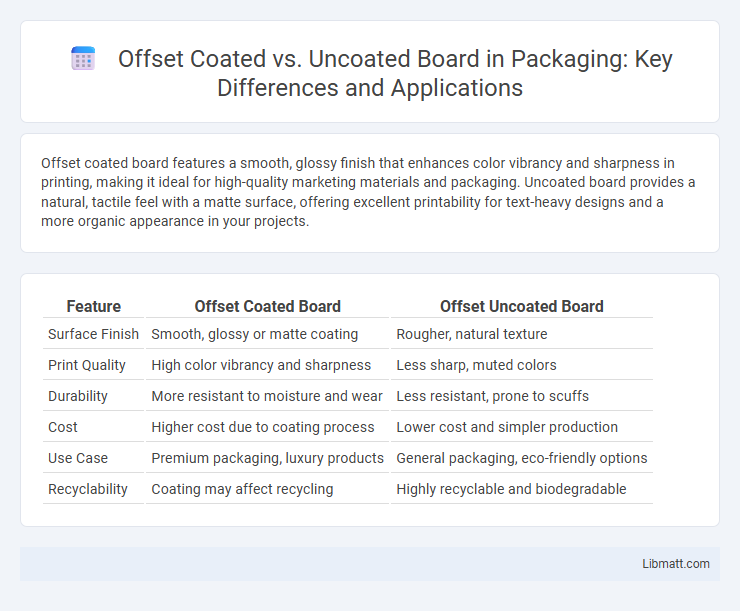 Offset Coated vs. Uncoated Board in Packaging: Key Differences and Applications

Offset coated board features a smooth, glossy finish that enhances color vibrancy and sharpness in printing, making it ideal for high-quality marketing materials and packaging. Uncoated board provides a natural, tactile feel with a matte surface, offering excellent printability for text-heavy designs and a more organic appearance in your projects.

| Feature | Offset Coated Board | Offset Uncoated Board |
|---|---|---|
| Surface Finish | Smooth, glossy or matte coating | Rougher, natural texture |
| Print Quality | High color vibrancy and sharpness | Less sharp, muted colors |
| Durability | More resistant to moisture and wear | Less resistant, prone to scuffs |
| Cost | Higher cost due to coating process | Lower cost and simpler production |
| Use Case | Premium packaging, luxury products | General packaging, eco-friendly options |
| Recyclability | Coating may affect recycling | Highly recyclable and biodegradable |

Libmatt.com