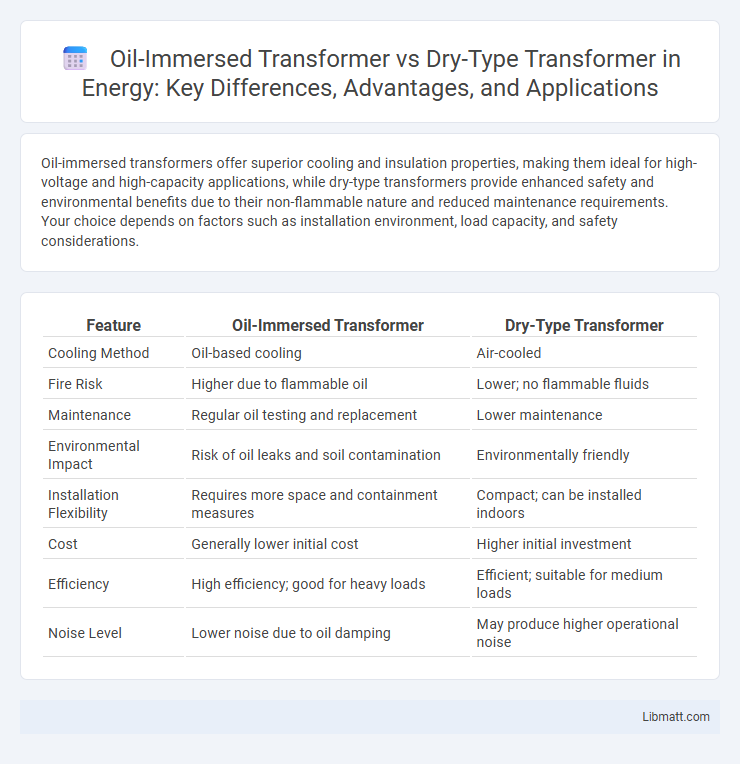 Oil-Immersed Transformer vs Dry-Type Transformer in Energy: Key Differences, Advantages, and Applications

Oil-immersed transformers offer superior cooling and insulation properties, making them ideal for high-voltage and high-capacity applications, while dry-type transformers provide enhanced safety and environmental benefits due to their non-flammable nature and reduced maintenance requirements. Your choice depends on factors such as installation environment, load capacity, and safety considerations.

| Feature | Oil-Immersed Transformer | Dry-Type Transformer |
|---|---|---|
| Cooling Method | Oil-based cooling | Air-cooled |
| Fire Risk | Higher due to flammable oil | Lower; no flammable fluids |
| Maintenance | Regular oil testing and replacement | Lower maintenance |
| Environmental Impact | Risk of oil leaks and soil contamination | Environmentally friendly |
| Installation Flexibility | Requires more space and containment measures | Compact; can be installed indoors |
| Cost | Generally lower initial cost | Higher initial investment |
| Efficiency | High efficiency; good for heavy loads | Efficient; suitable for medium loads |
| Noise Level | Lower noise due to oil damping | May produce higher operational noise |

Libmatt.com