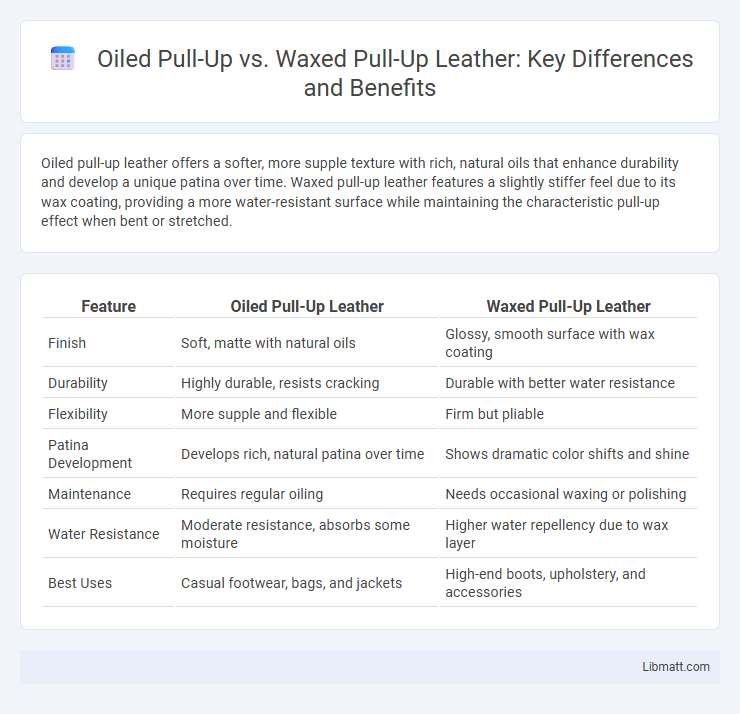 Oiled Pull-Up vs. Waxed Pull-Up Leather: Key Differences and Benefits

Oiled pull-up leather offers a softer, more supple texture with rich, natural oils that enhance durability and develop a unique patina over time. Waxed pull-up leather features a slightly stiffer feel due to its wax coating, providing a more water-resistant surface while maintaining the characteristic pull-up effect when bent or stretched.

| Feature | Oiled Pull-Up Leather | Waxed Pull-Up Leather |
|---|---|---|
| Finish | Soft, matte with natural oils | Glossy, smooth surface with wax coating |
| Durability | Highly durable, resists cracking | Durable with better water resistance |
| Flexibility | More supple and flexible | Firm but pliable |
| Patina Development | Develops rich, natural patina over time | Shows dramatic color shifts and shine |
| Maintenance | Requires regular oiling | Needs occasional waxing or polishing |
| Water Resistance | Moderate resistance, absorbs some moisture | Higher water repellency due to wax layer |
| Best Uses | Casual footwear, bags, and jackets | High-end boots, upholstery, and accessories |

Libmatt.com