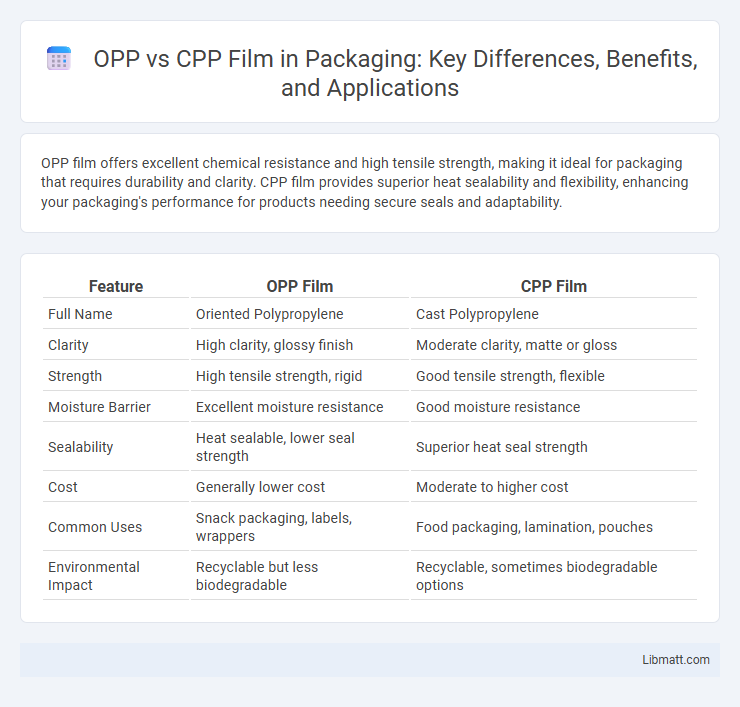 OPP vs CPP Film in Packaging: Key Differences, Benefits, and Applications

OPP film offers excellent chemical resistance and high tensile strength, making it ideal for packaging that requires durability and clarity. CPP film provides superior heat sealability and flexibility, enhancing your packaging's performance for products needing secure seals and adaptability.

| Feature | OPP Film | CPP Film |
|---|---|---|
| Full Name | Oriented Polypropylene | Cast Polypropylene |
| Clarity | High clarity, glossy finish | Moderate clarity, matte or gloss |
| Strength | High tensile strength, rigid | Good tensile strength, flexible |
| Moisture Barrier | Excellent moisture resistance | Good moisture resistance |
| Sealability | Heat sealable, lower seal strength | Superior heat seal strength |
| Cost | Generally lower cost | Moderate to higher cost |
| Common Uses | Snack packaging, labels, wrappers | Food packaging, lamination, pouches |
| Environmental Impact | Recyclable but less biodegradable | Recyclable, sometimes biodegradable options |

Libmatt.com