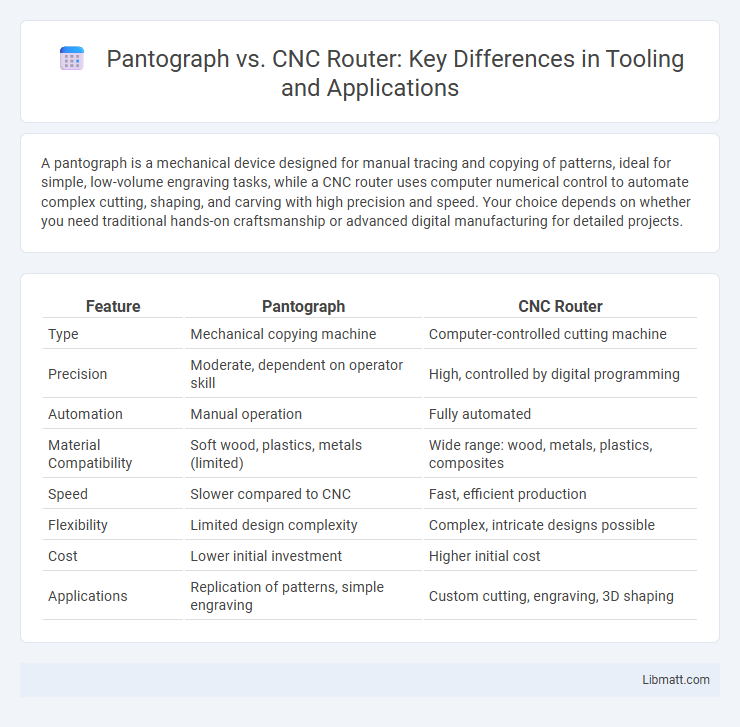 Pantograph vs. CNC Router: Key Differences in Tooling and Applications

A pantograph is a mechanical device designed for manual tracing and copying of patterns, ideal for simple, low-volume engraving tasks, while a CNC router uses computer numerical control to automate complex cutting, shaping, and carving with high precision and speed. Your choice depends on whether you need traditional hands-on craftsmanship or advanced digital manufacturing for detailed projects.

| Feature | Pantograph | CNC Router |
|---|---|---|
| Type | Mechanical copying machine | Computer-controlled cutting machine |
| Precision | Moderate, dependent on operator skill | High, controlled by digital programming |
| Automation | Manual operation | Fully automated |
| Material Compatibility | Soft wood, plastics, metals (limited) | Wide range: wood, metals, plastics, composites |
| Speed | Slower compared to CNC | Fast, efficient production |
| Flexibility | Limited design complexity | Complex, intricate designs possible |
| Cost | Lower initial investment | Higher initial cost |
| Applications | Replication of patterns, simple engraving | Custom cutting, engraving, 3D shaping |

Libmatt.com