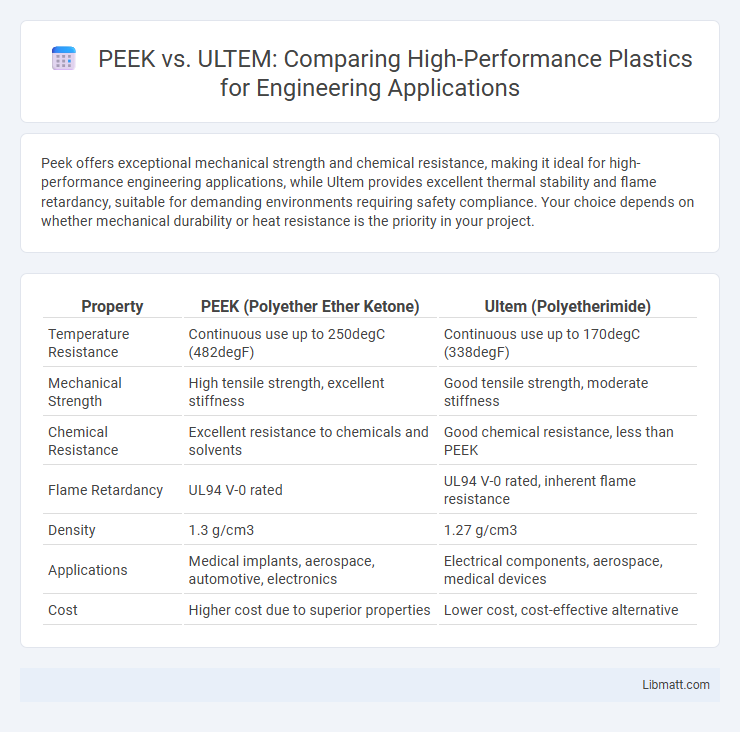 PEEK vs. ULTEM: Comparing High-Performance Plastics for Engineering Applications

Peek offers exceptional mechanical strength and chemical resistance, making it ideal for high-performance engineering applications, while Ultem provides excellent thermal stability and flame retardancy, suitable for demanding environments requiring safety compliance. Your choice depends on whether mechanical durability or heat resistance is the priority in your project.

| Property | PEEK (Polyether Ether Ketone) | Ultem (Polyetherimide) |
|---|---|---|
| Temperature Resistance | Continuous use up to 250degC (482degF) | Continuous use up to 170degC (338degF) |
| Mechanical Strength | High tensile strength, excellent stiffness | Good tensile strength, moderate stiffness |
| Chemical Resistance | Excellent resistance to chemicals and solvents | Good chemical resistance, less than PEEK |
| Flame Retardancy | UL94 V-0 rated | UL94 V-0 rated, inherent flame resistance |
| Density | 1.3 g/cm3 | 1.27 g/cm3 |
| Applications | Medical implants, aerospace, automotive, electronics | Electrical components, aerospace, medical devices |
| Cost | Higher cost due to superior properties | Lower cost, cost-effective alternative |

Libmatt.com