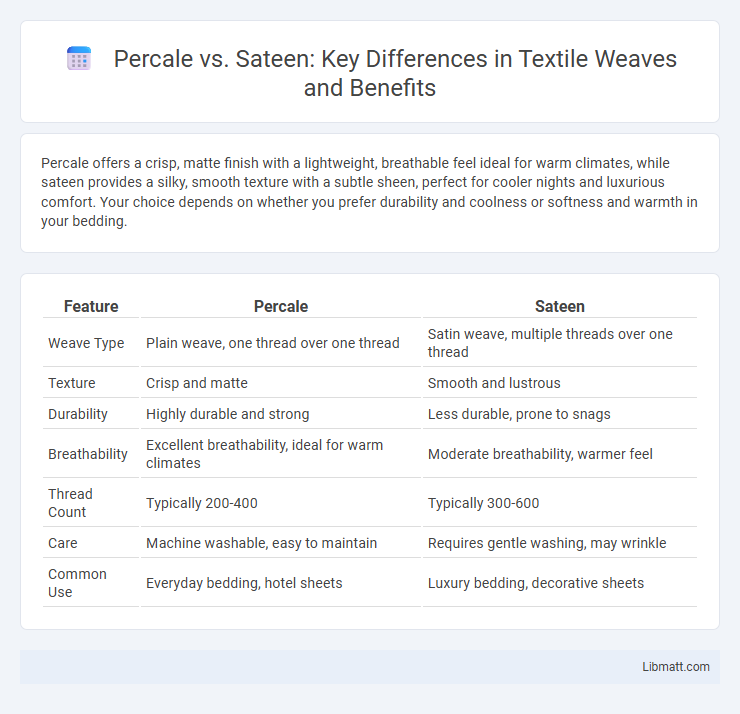 Percale vs. Sateen: Key Differences in Textile Weaves and Benefits

Percale offers a crisp, matte finish with a lightweight, breathable feel ideal for warm climates, while sateen provides a silky, smooth texture with a subtle sheen, perfect for cooler nights and luxurious comfort. Your choice depends on whether you prefer durability and coolness or softness and warmth in your bedding.

| Feature | Percale | Sateen |
|---|---|---|
| Weave Type | Plain weave, one thread over one thread | Satin weave, multiple threads over one thread |
| Texture | Crisp and matte | Smooth and lustrous |
| Durability | Highly durable and strong | Less durable, prone to snags |
| Breathability | Excellent breathability, ideal for warm climates | Moderate breathability, warmer feel |
| Thread Count | Typically 200-400 | Typically 300-600 |
| Care | Machine washable, easy to maintain | Requires gentle washing, may wrinkle |
| Common Use | Everyday bedding, hotel sheets | Luxury bedding, decorative sheets |

Libmatt.com