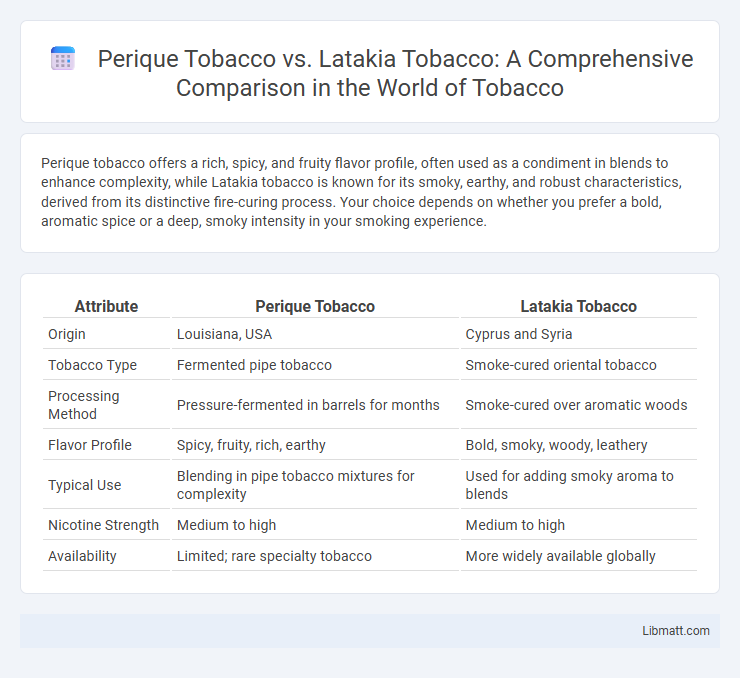 Perique Tobacco vs. Latakia Tobacco: A Comprehensive Comparison in the World of Tobacco

Perique tobacco offers a rich, spicy, and fruity flavor profile, often used as a condiment in blends to enhance complexity, while Latakia tobacco is known for its smoky, earthy, and robust characteristics, derived from its distinctive fire-curing process. Your choice depends on whether you prefer a bold, aromatic spice or a deep, smoky intensity in your smoking experience.

| Attribute | Perique Tobacco | Latakia Tobacco |
|---|---|---|
| Origin | Louisiana, USA | Cyprus and Syria |
| Tobacco Type | Fermented pipe tobacco | Smoke-cured oriental tobacco |
| Processing Method | Pressure-fermented in barrels for months | Smoke-cured over aromatic woods |
| Flavor Profile | Spicy, fruity, rich, earthy | Bold, smoky, woody, leathery |
| Typical Use | Blending in pipe tobacco mixtures for complexity | Used for adding smoky aroma to blends |
| Nicotine Strength | Medium to high | Medium to high |
| Availability | Limited; rare specialty tobacco | More widely available globally |

Libmatt.com