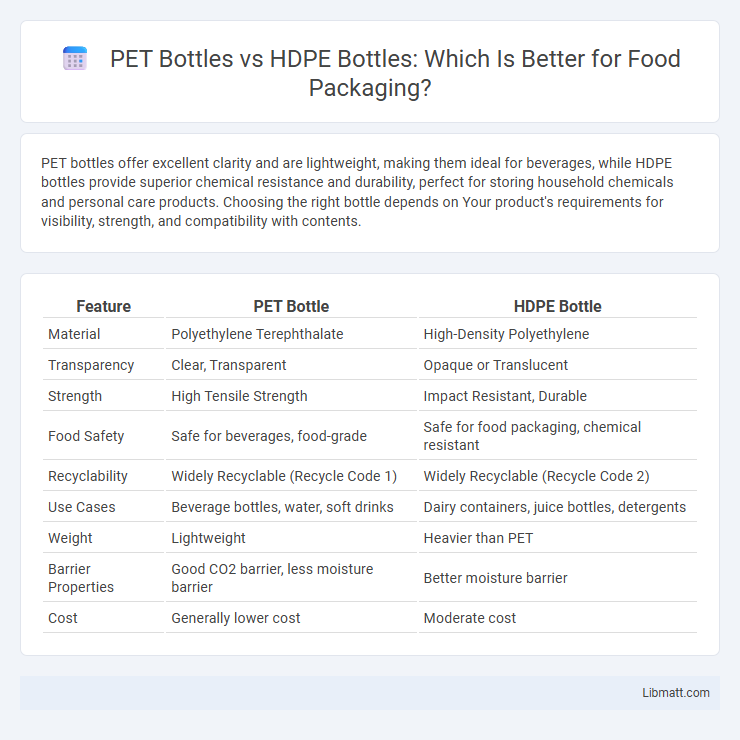 PET Bottles vs HDPE Bottles: Which Is Better for Food Packaging?

PET bottles offer excellent clarity and are lightweight, making them ideal for beverages, while HDPE bottles provide superior chemical resistance and durability, perfect for storing household chemicals and personal care products. Choosing the right bottle depends on Your product's requirements for visibility, strength, and compatibility with contents.

| Feature | PET Bottle | HDPE Bottle |
|---|---|---|
| Material | Polyethylene Terephthalate | High-Density Polyethylene |
| Transparency | Clear, Transparent | Opaque or Translucent |
| Strength | High Tensile Strength | Impact Resistant, Durable |
| Food Safety | Safe for beverages, food-grade | Safe for food packaging, chemical resistant |
| Recyclability | Widely Recyclable (Recycle Code 1) | Widely Recyclable (Recycle Code 2) |
| Use Cases | Beverage bottles, water, soft drinks | Dairy containers, juice bottles, detergents |
| Weight | Lightweight | Heavier than PET |
| Barrier Properties | Good CO2 barrier, less moisture barrier | Better moisture barrier |
| Cost | Generally lower cost | Moderate cost |

Libmatt.com