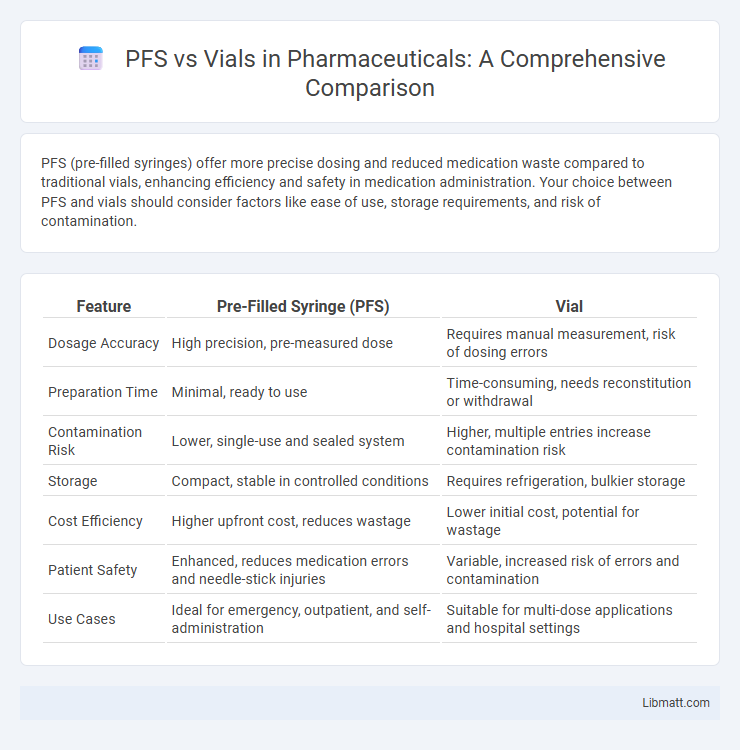 PFS vs Vials in Pharmaceuticals: A Comprehensive Comparison

PFS (pre-filled syringes) offer more precise dosing and reduced medication waste compared to traditional vials, enhancing efficiency and safety in medication administration. Your choice between PFS and vials should consider factors like ease of use, storage requirements, and risk of contamination.

| Feature | Pre-Filled Syringe (PFS) | Vial |
|---|---|---|
| Dosage Accuracy | High precision, pre-measured dose | Requires manual measurement, risk of dosing errors |
| Preparation Time | Minimal, ready to use | Time-consuming, needs reconstitution or withdrawal |
| Contamination Risk | Lower, single-use and sealed system | Higher, multiple entries increase contamination risk |
| Storage | Compact, stable in controlled conditions | Requires refrigeration, bulkier storage |
| Cost Efficiency | Higher upfront cost, reduces wastage | Lower initial cost, potential for wastage |
| Patient Safety | Enhanced, reduces medication errors and needle-stick injuries | Variable, increased risk of errors and contamination |
| Use Cases | Ideal for emergency, outpatient, and self-administration | Suitable for multi-dose applications and hospital settings |

Libmatt.com