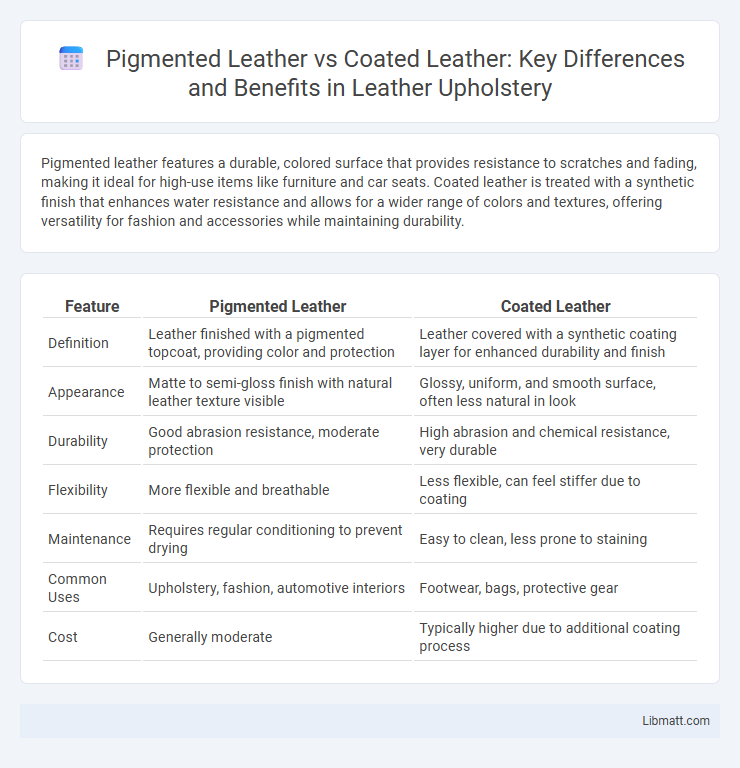 Pigmented Leather vs Coated Leather: Key Differences and Benefits in Leather Upholstery

Pigmented leather features a durable, colored surface that provides resistance to scratches and fading, making it ideal for high-use items like furniture and car seats. Coated leather is treated with a synthetic finish that enhances water resistance and allows for a wider range of colors and textures, offering versatility for fashion and accessories while maintaining durability.

| Feature | Pigmented Leather | Coated Leather |
|---|---|---|
| Definition | Leather finished with a pigmented topcoat, providing color and protection | Leather covered with a synthetic coating layer for enhanced durability and finish |
| Appearance | Matte to semi-gloss finish with natural leather texture visible | Glossy, uniform, and smooth surface, often less natural in look |
| Durability | Good abrasion resistance, moderate protection | High abrasion and chemical resistance, very durable |
| Flexibility | More flexible and breathable | Less flexible, can feel stiffer due to coating |
| Maintenance | Requires regular conditioning to prevent drying | Easy to clean, less prone to staining |
| Common Uses | Upholstery, fashion, automotive interiors | Footwear, bags, protective gear |
| Cost | Generally moderate | Typically higher due to additional coating process |

Libmatt.com