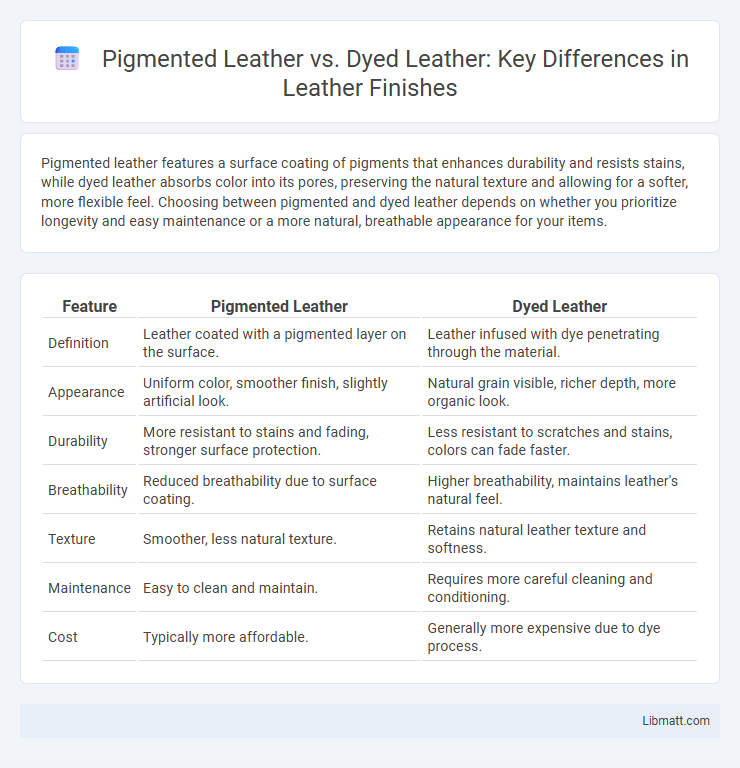 Pigmented Leather vs. Dyed Leather: Key Differences in Leather Finishes

Pigmented leather features a surface coating of pigments that enhances durability and resists stains, while dyed leather absorbs color into its pores, preserving the natural texture and allowing for a softer, more flexible feel. Choosing between pigmented and dyed leather depends on whether you prioritize longevity and easy maintenance or a more natural, breathable appearance for your items.

| Feature | Pigmented Leather | Dyed Leather |
|---|---|---|
| Definition | Leather coated with a pigmented layer on the surface. | Leather infused with dye penetrating through the material. |
| Appearance | Uniform color, smoother finish, slightly artificial look. | Natural grain visible, richer depth, more organic look. |
| Durability | More resistant to stains and fading, stronger surface protection. | Less resistant to scratches and stains, colors can fade faster. |
| Breathability | Reduced breathability due to surface coating. | Higher breathability, maintains leather's natural feel. |
| Texture | Smoother, less natural texture. | Retains natural leather texture and softness. |
| Maintenance | Easy to clean and maintain. | Requires more careful cleaning and conditioning. |
| Cost | Typically more affordable. | Generally more expensive due to dye process. |

Libmatt.com