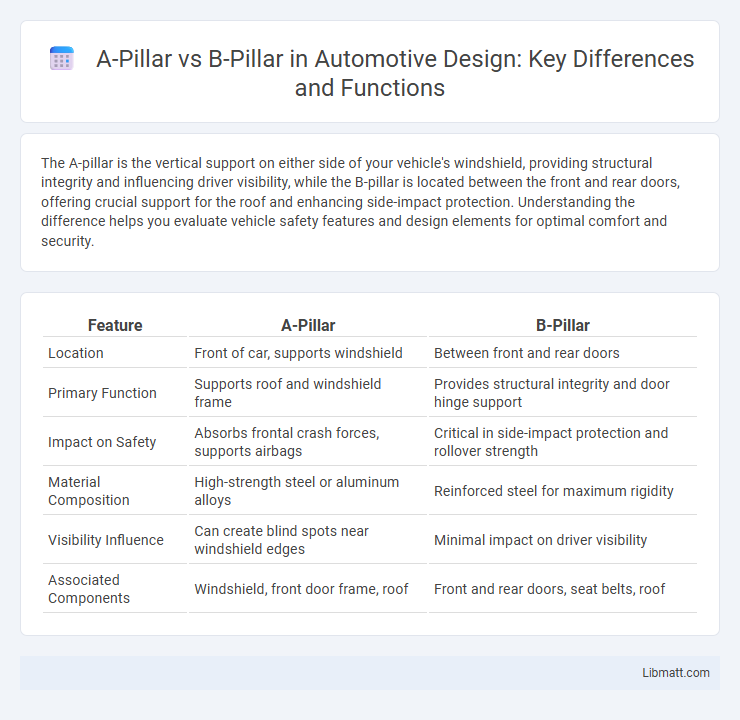 A-Pillar vs B-Pillar in Automotive Design: Key Differences and Functions

The A-pillar is the vertical support on either side of your vehicle's windshield, providing structural integrity and influencing driver visibility, while the B-pillar is located between the front and rear doors, offering crucial support for the roof and enhancing side-impact protection. Understanding the difference helps you evaluate vehicle safety features and design elements for optimal comfort and security.

| Feature | A-Pillar | B-Pillar |
|---|---|---|
| Location | Front of car, supports windshield | Between front and rear doors |
| Primary Function | Supports roof and windshield frame | Provides structural integrity and door hinge support |
| Impact on Safety | Absorbs frontal crash forces, supports airbags | Critical in side-impact protection and rollover strength |
| Material Composition | High-strength steel or aluminum alloys | Reinforced steel for maximum rigidity |
| Visibility Influence | Can create blind spots near windshield edges | Minimal impact on driver visibility |
| Associated Components | Windshield, front door frame, roof | Front and rear doors, seat belts, roof |

Libmatt.com