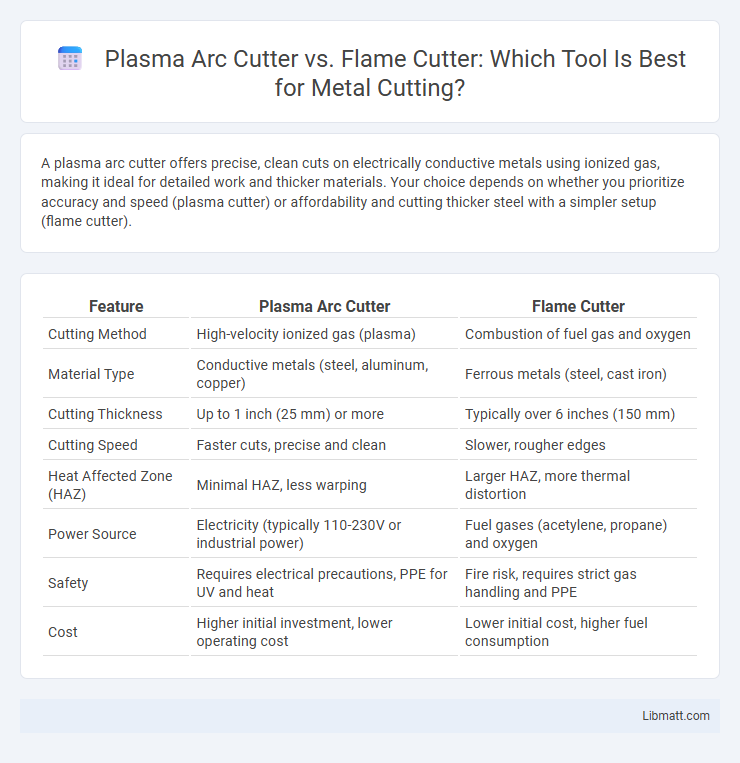 Plasma Arc Cutter vs. Flame Cutter: Which Tool Is Best for Metal Cutting?

A plasma arc cutter offers precise, clean cuts on electrically conductive metals using ionized gas, making it ideal for detailed work and thicker materials. Your choice depends on whether you prioritize accuracy and speed (plasma cutter) or affordability and cutting thicker steel with a simpler setup (flame cutter).

| Feature | Plasma Arc Cutter | Flame Cutter |
|---|---|---|
| Cutting Method | High-velocity ionized gas (plasma) | Combustion of fuel gas and oxygen |
| Material Type | Conductive metals (steel, aluminum, copper) | Ferrous metals (steel, cast iron) |
| Cutting Thickness | Up to 1 inch (25 mm) or more | Typically over 6 inches (150 mm) |
| Cutting Speed | Faster cuts, precise and clean | Slower, rougher edges |
| Heat Affected Zone (HAZ) | Minimal HAZ, less warping | Larger HAZ, more thermal distortion |
| Power Source | Electricity (typically 110-230V or industrial power) | Fuel gases (acetylene, propane) and oxygen |
| Safety | Requires electrical precautions, PPE for UV and heat | Fire risk, requires strict gas handling and PPE |
| Cost | Higher initial investment, lower operating cost | Lower initial cost, higher fuel consumption |

Libmatt.com