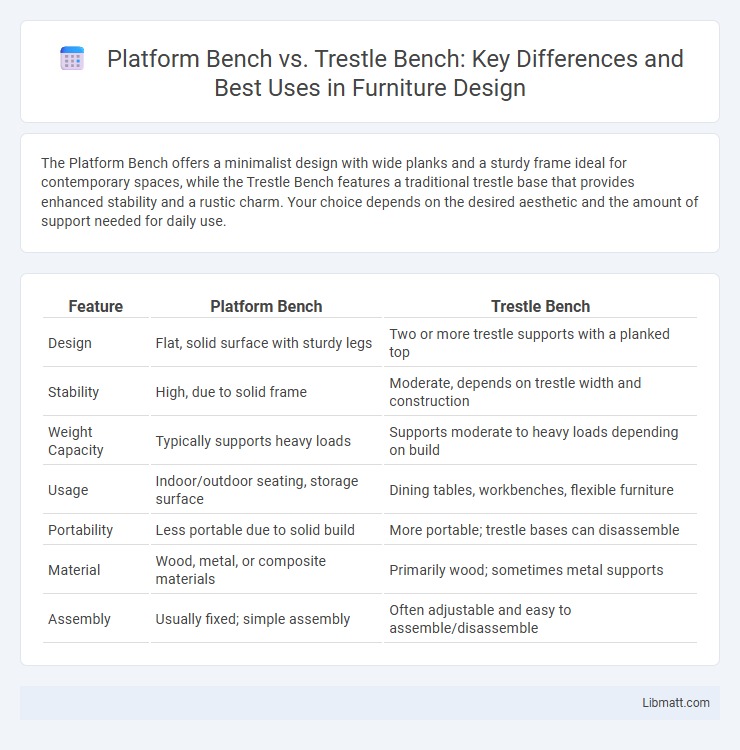 Platform Bench vs. Trestle Bench: Key Differences and Best Uses in Furniture Design

The Platform Bench offers a minimalist design with wide planks and a sturdy frame ideal for contemporary spaces, while the Trestle Bench features a traditional trestle base that provides enhanced stability and a rustic charm. Your choice depends on the desired aesthetic and the amount of support needed for daily use.

| Feature | Platform Bench | Trestle Bench |
|---|---|---|
| Design | Flat, solid surface with sturdy legs | Two or more trestle supports with a planked top |
| Stability | High, due to solid frame | Moderate, depends on trestle width and construction |
| Weight Capacity | Typically supports heavy loads | Supports moderate to heavy loads depending on build |
| Usage | Indoor/outdoor seating, storage surface | Dining tables, workbenches, flexible furniture |
| Portability | Less portable due to solid build | More portable; trestle bases can disassemble |
| Material | Wood, metal, or composite materials | Primarily wood; sometimes metal supports |
| Assembly | Usually fixed; simple assembly | Often adjustable and easy to assemble/disassemble |

Libmatt.com