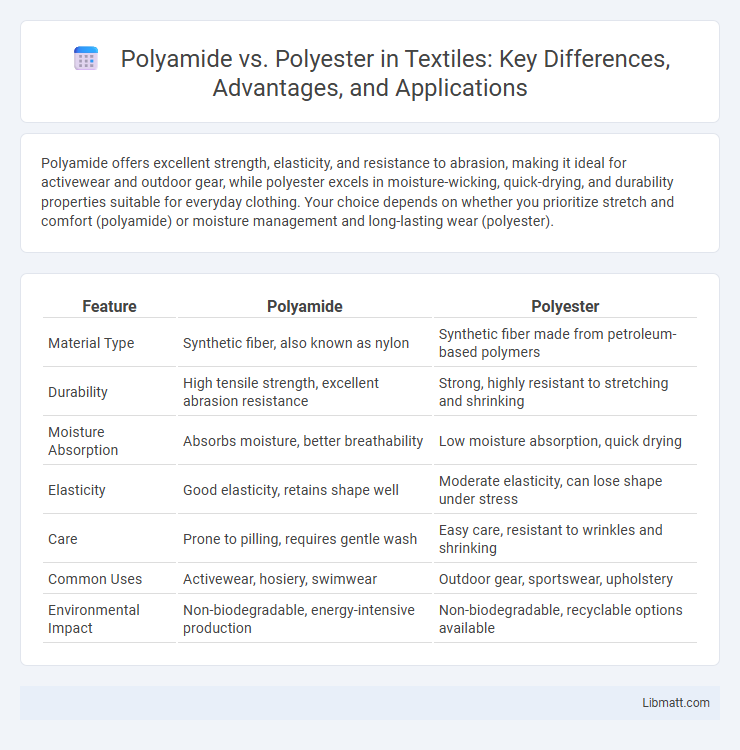 Polyamide vs. Polyester in Textiles: Key Differences, Advantages, and Applications

Polyamide offers excellent strength, elasticity, and resistance to abrasion, making it ideal for activewear and outdoor gear, while polyester excels in moisture-wicking, quick-drying, and durability properties suitable for everyday clothing. Your choice depends on whether you prioritize stretch and comfort (polyamide) or moisture management and long-lasting wear (polyester).

| Feature | Polyamide | Polyester |
|---|---|---|
| Material Type | Synthetic fiber, also known as nylon | Synthetic fiber made from petroleum-based polymers |
| Durability | High tensile strength, excellent abrasion resistance | Strong, highly resistant to stretching and shrinking |
| Moisture Absorption | Absorbs moisture, better breathability | Low moisture absorption, quick drying |
| Elasticity | Good elasticity, retains shape well | Moderate elasticity, can lose shape under stress |
| Care | Prone to pilling, requires gentle wash | Easy care, resistant to wrinkles and shrinking |
| Common Uses | Activewear, hosiery, swimwear | Outdoor gear, sportswear, upholstery |
| Environmental Impact | Non-biodegradable, energy-intensive production | Non-biodegradable, recyclable options available |

Libmatt.com