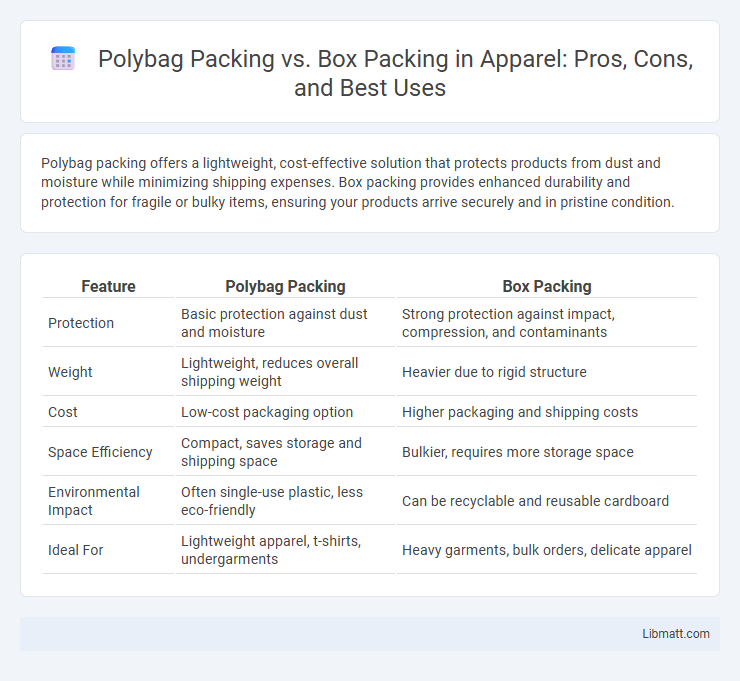 Polybag Packing vs. Box Packing in Apparel: Pros, Cons, and Best Uses

Polybag packing offers a lightweight, cost-effective solution that protects products from dust and moisture while minimizing shipping expenses. Box packing provides enhanced durability and protection for fragile or bulky items, ensuring your products arrive securely and in pristine condition.

| Feature | Polybag Packing | Box Packing |
|---|---|---|
| Protection | Basic protection against dust and moisture | Strong protection against impact, compression, and contaminants |
| Weight | Lightweight, reduces overall shipping weight | Heavier due to rigid structure |
| Cost | Low-cost packaging option | Higher packaging and shipping costs |
| Space Efficiency | Compact, saves storage and shipping space | Bulkier, requires more storage space |
| Environmental Impact | Often single-use plastic, less eco-friendly | Can be recyclable and reusable cardboard |
| Ideal For | Lightweight apparel, t-shirts, undergarments | Heavy garments, bulk orders, delicate apparel |

Libmatt.com