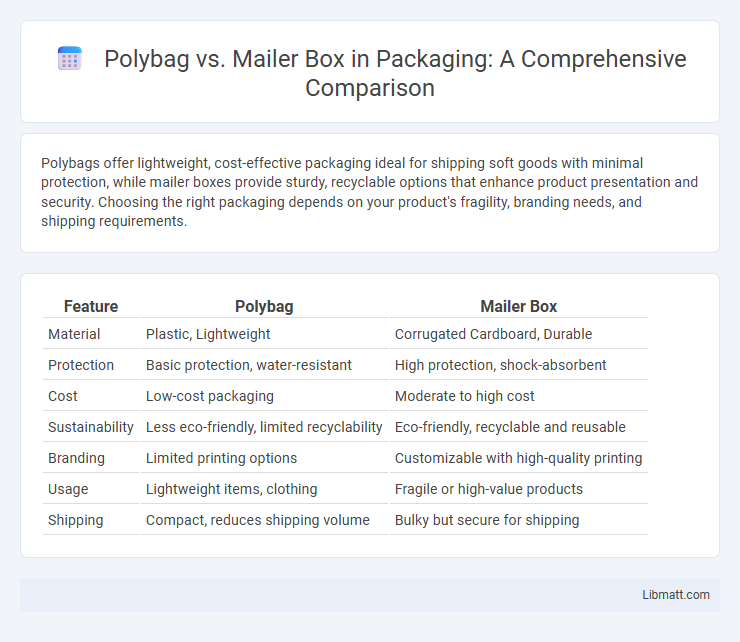 Polybag vs. Mailer Box in Packaging: A Comprehensive Comparison

Polybags offer lightweight, cost-effective packaging ideal for shipping soft goods with minimal protection, while mailer boxes provide sturdy, recyclable options that enhance product presentation and security. Choosing the right packaging depends on your product's fragility, branding needs, and shipping requirements.

| Feature | Polybag | Mailer Box |
|---|---|---|
| Material | Plastic, Lightweight | Corrugated Cardboard, Durable |
| Protection | Basic protection, water-resistant | High protection, shock-absorbent |
| Cost | Low-cost packaging | Moderate to high cost |
| Sustainability | Less eco-friendly, limited recyclability | Eco-friendly, recyclable and reusable |
| Branding | Limited printing options | Customizable with high-quality printing |
| Usage | Lightweight items, clothing | Fragile or high-value products |
| Shipping | Compact, reduces shipping volume | Bulky but secure for shipping |

Libmatt.com