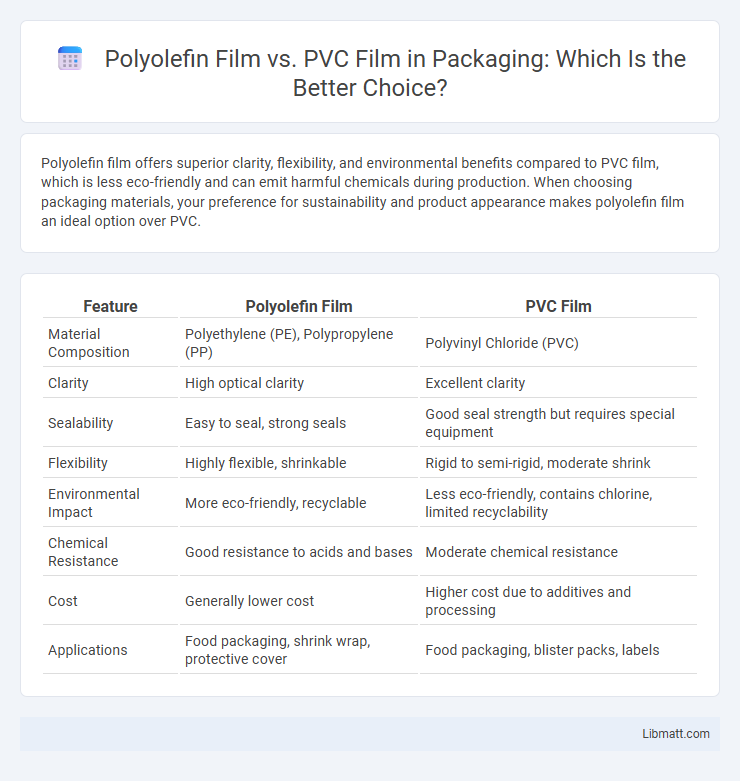 Polyolefin Film vs. PVC Film in Packaging: Which Is the Better Choice?

Polyolefin film offers superior clarity, flexibility, and environmental benefits compared to PVC film, which is less eco-friendly and can emit harmful chemicals during production. When choosing packaging materials, your preference for sustainability and product appearance makes polyolefin film an ideal option over PVC.

| Feature | Polyolefin Film | PVC Film |
|---|---|---|
| Material Composition | Polyethylene (PE), Polypropylene (PP) | Polyvinyl Chloride (PVC) |
| Clarity | High optical clarity | Excellent clarity |
| Sealability | Easy to seal, strong seals | Good seal strength but requires special equipment |
| Flexibility | Highly flexible, shrinkable | Rigid to semi-rigid, moderate shrink |
| Environmental Impact | More eco-friendly, recyclable | Less eco-friendly, contains chlorine, limited recyclability |
| Chemical Resistance | Good resistance to acids and bases | Moderate chemical resistance |
| Cost | Generally lower cost | Higher cost due to additives and processing |
| Applications | Food packaging, shrink wrap, protective cover | Food packaging, blister packs, labels |

Libmatt.com